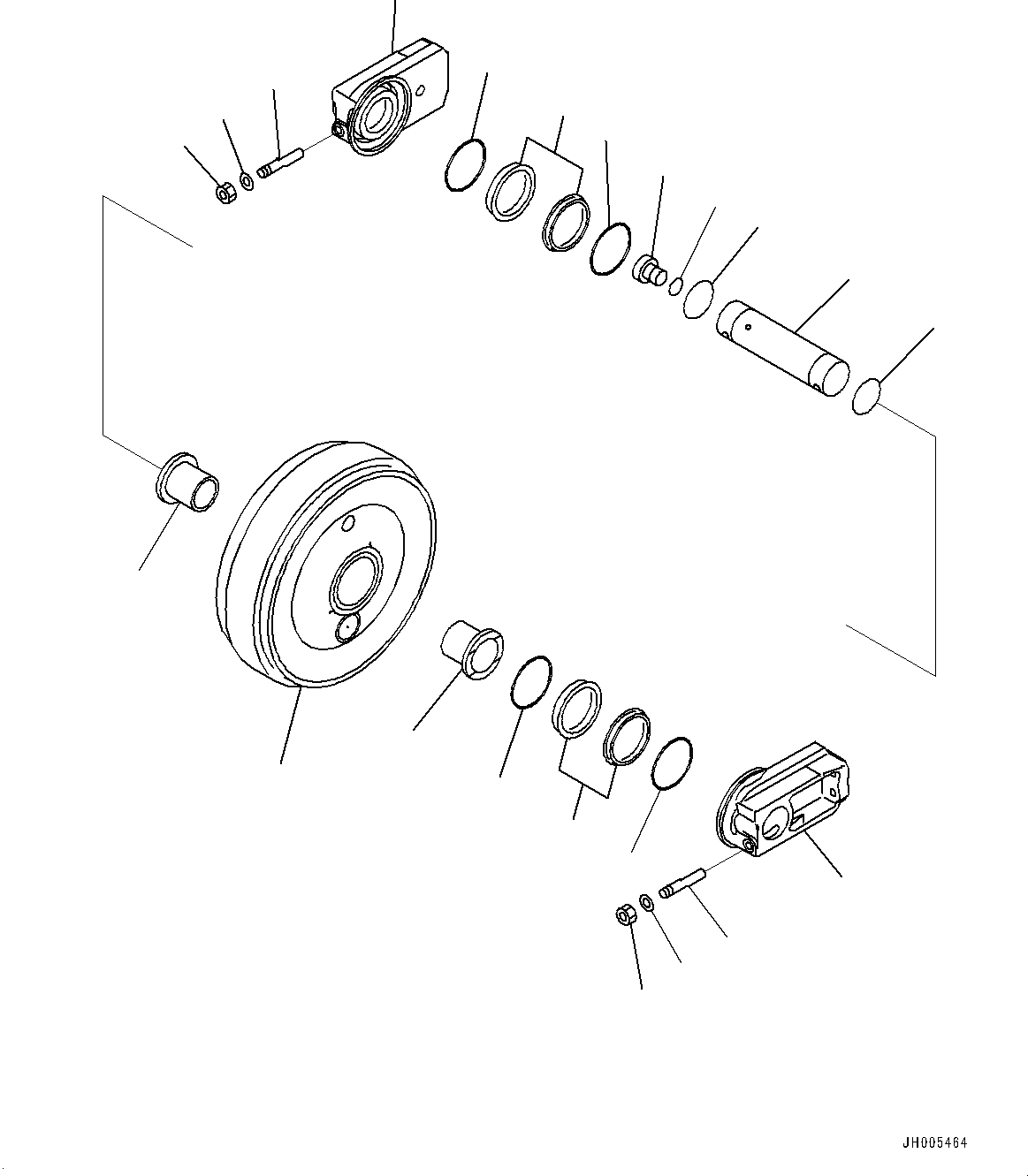 JH005464