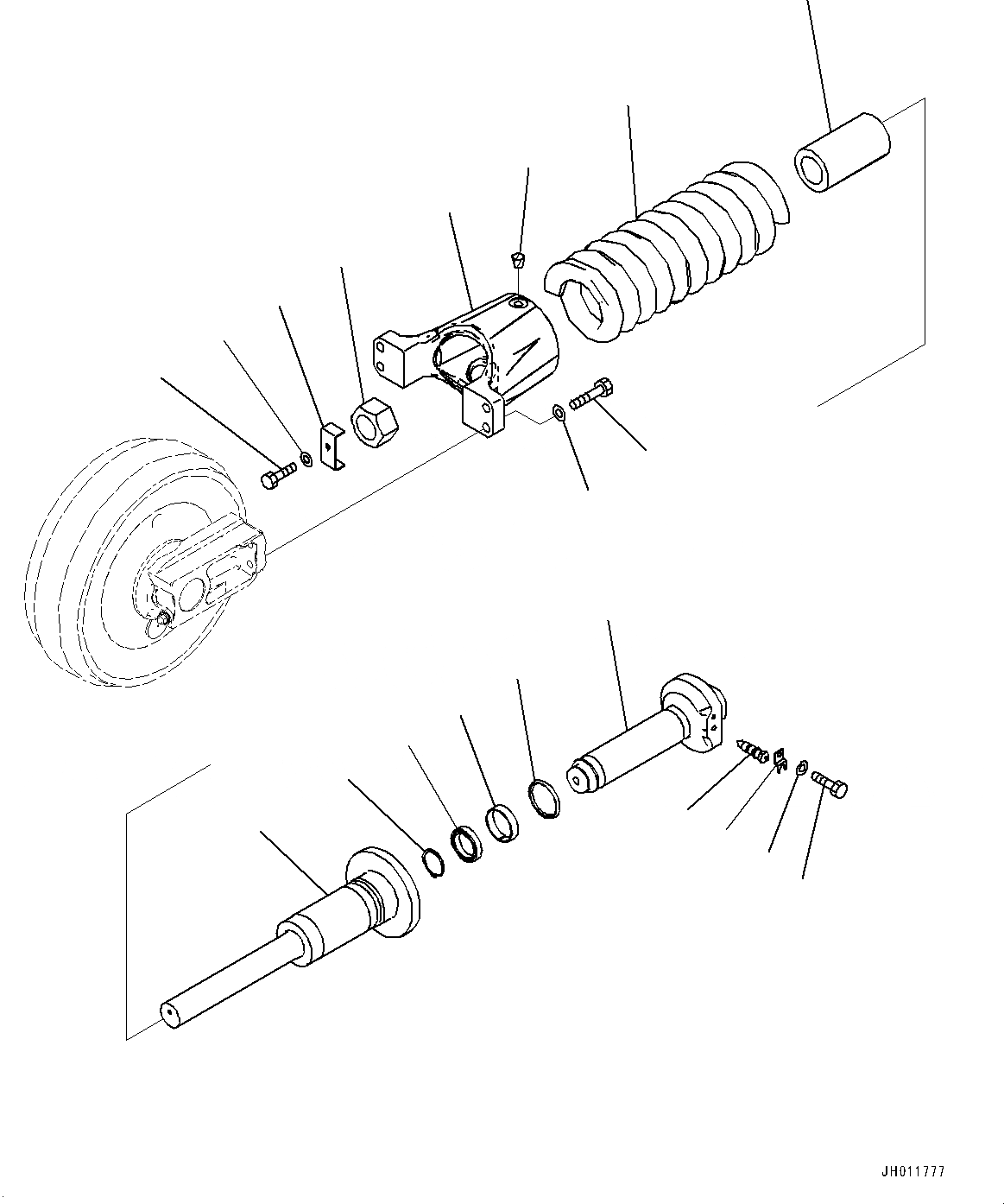 JH011777