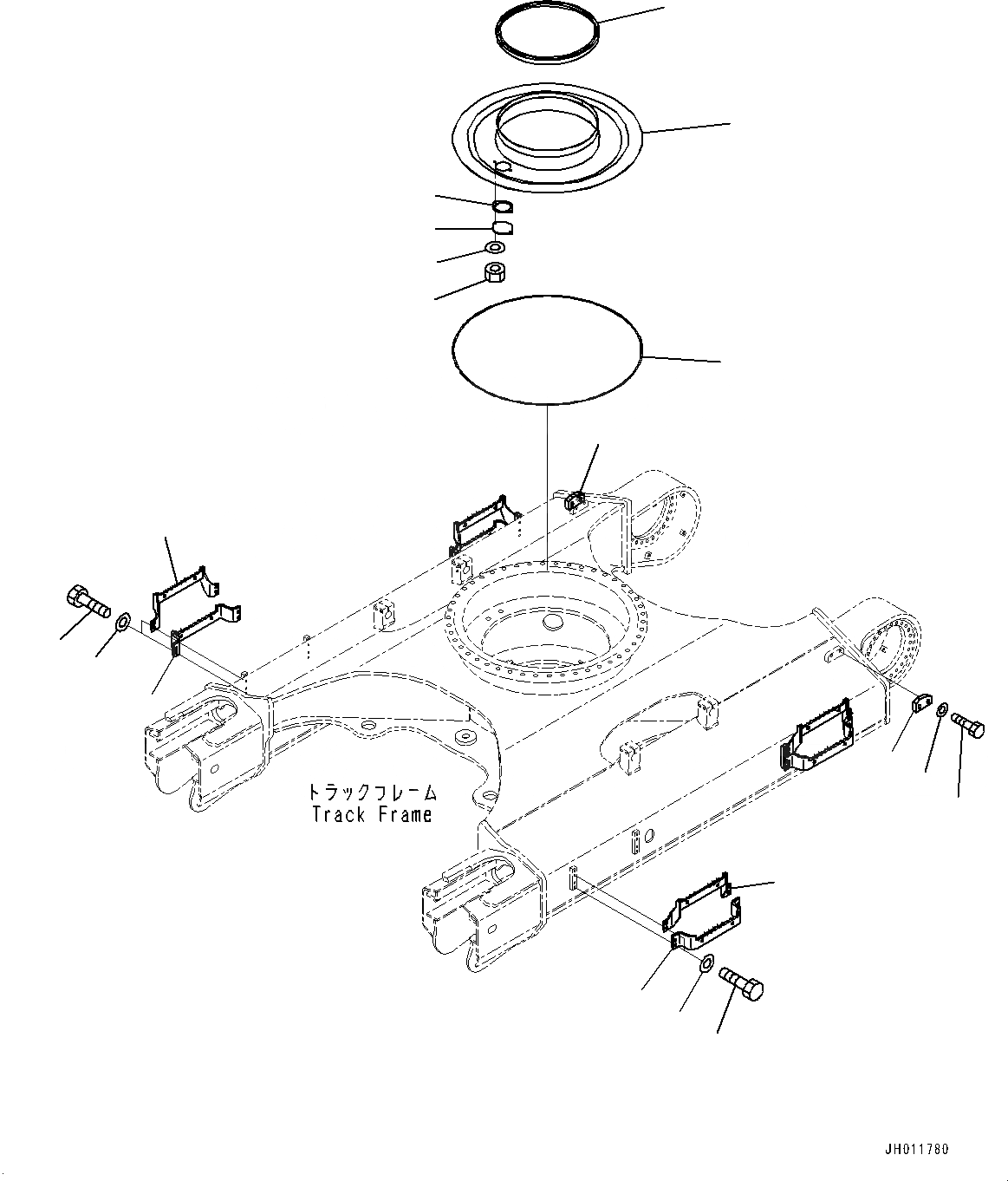 トラックフレーム
Track Frame

JH011780