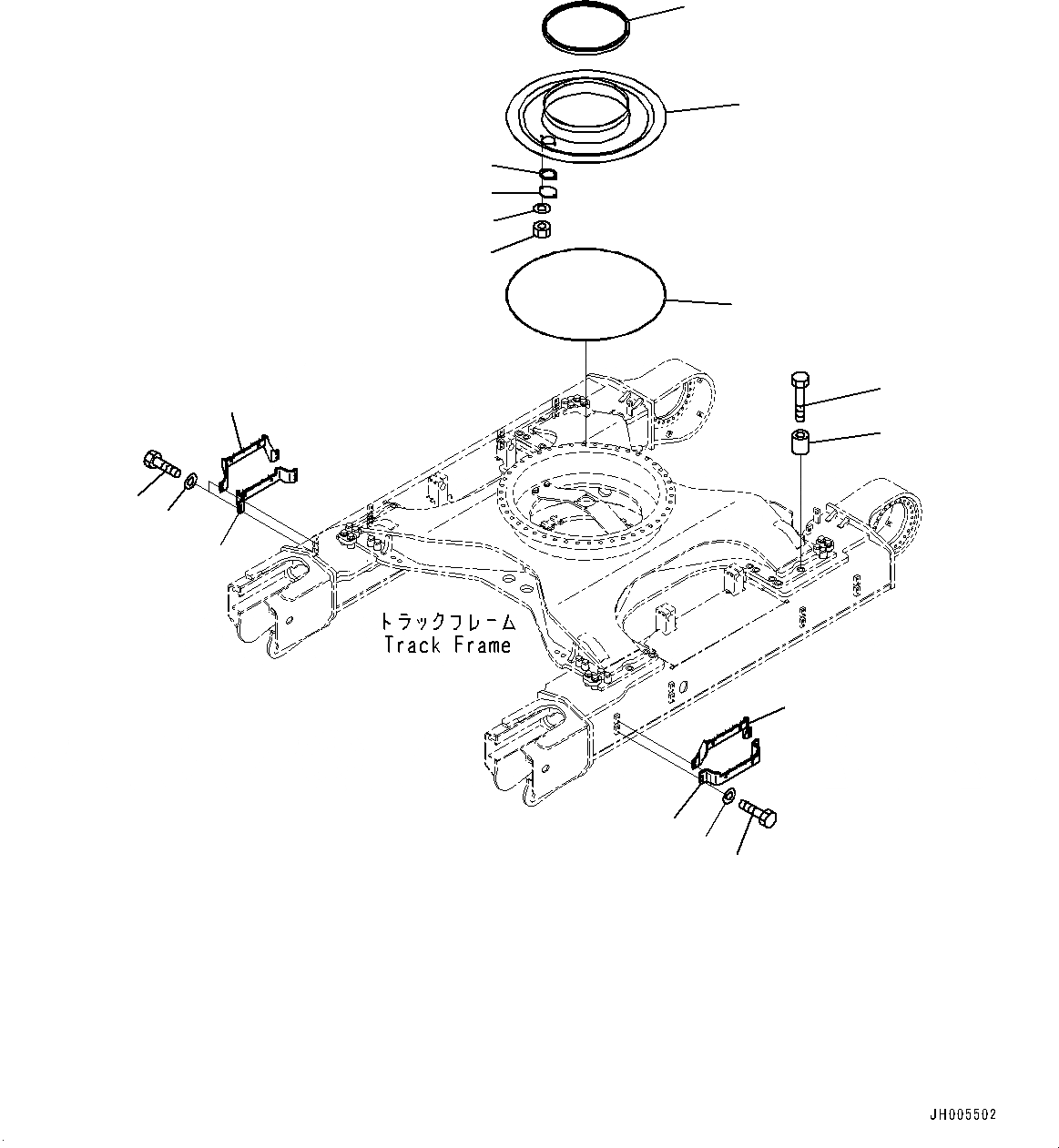 トラックフレーム
Track Frame

JH005502