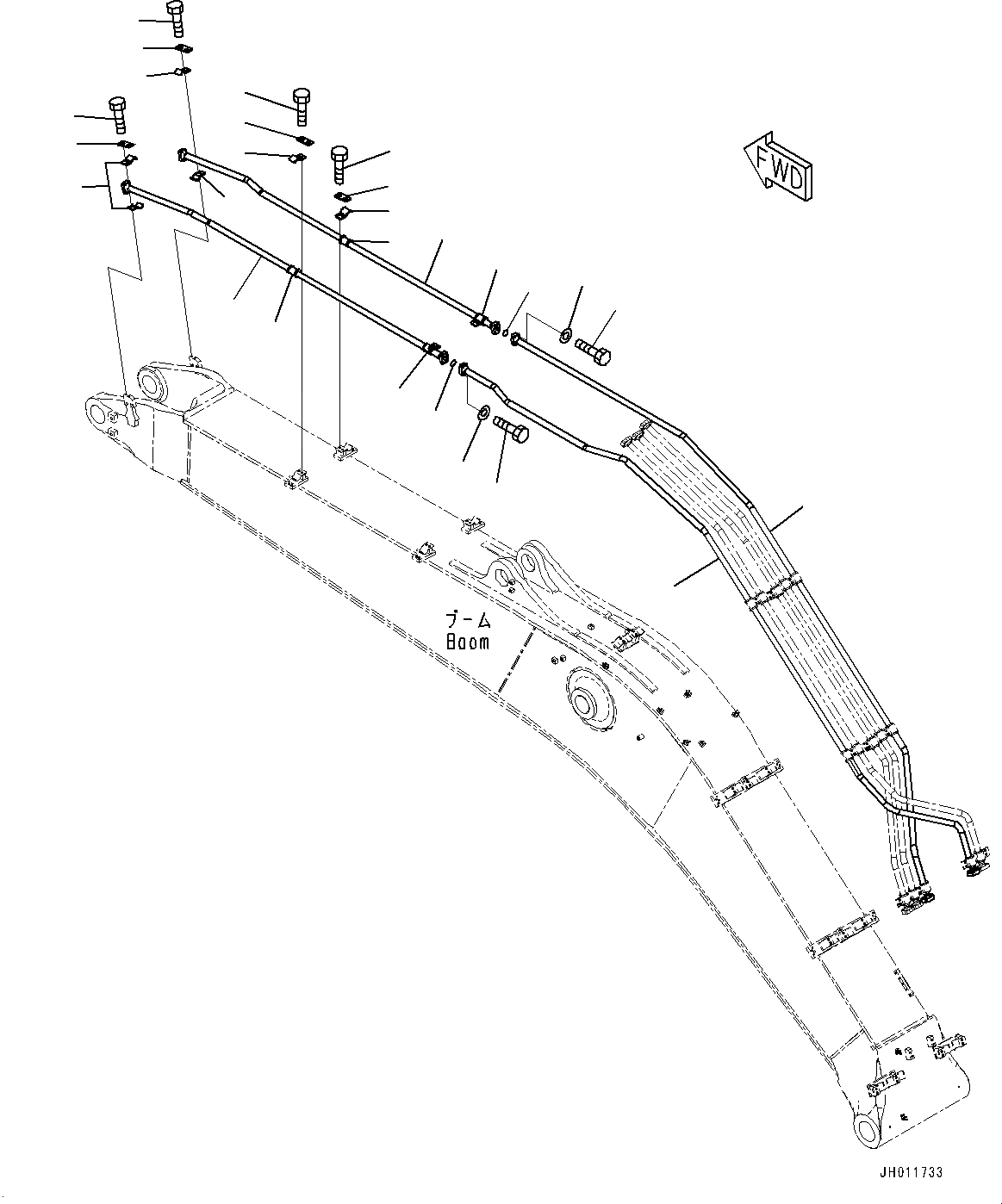 FWD

ブーム
Boom

JH011733