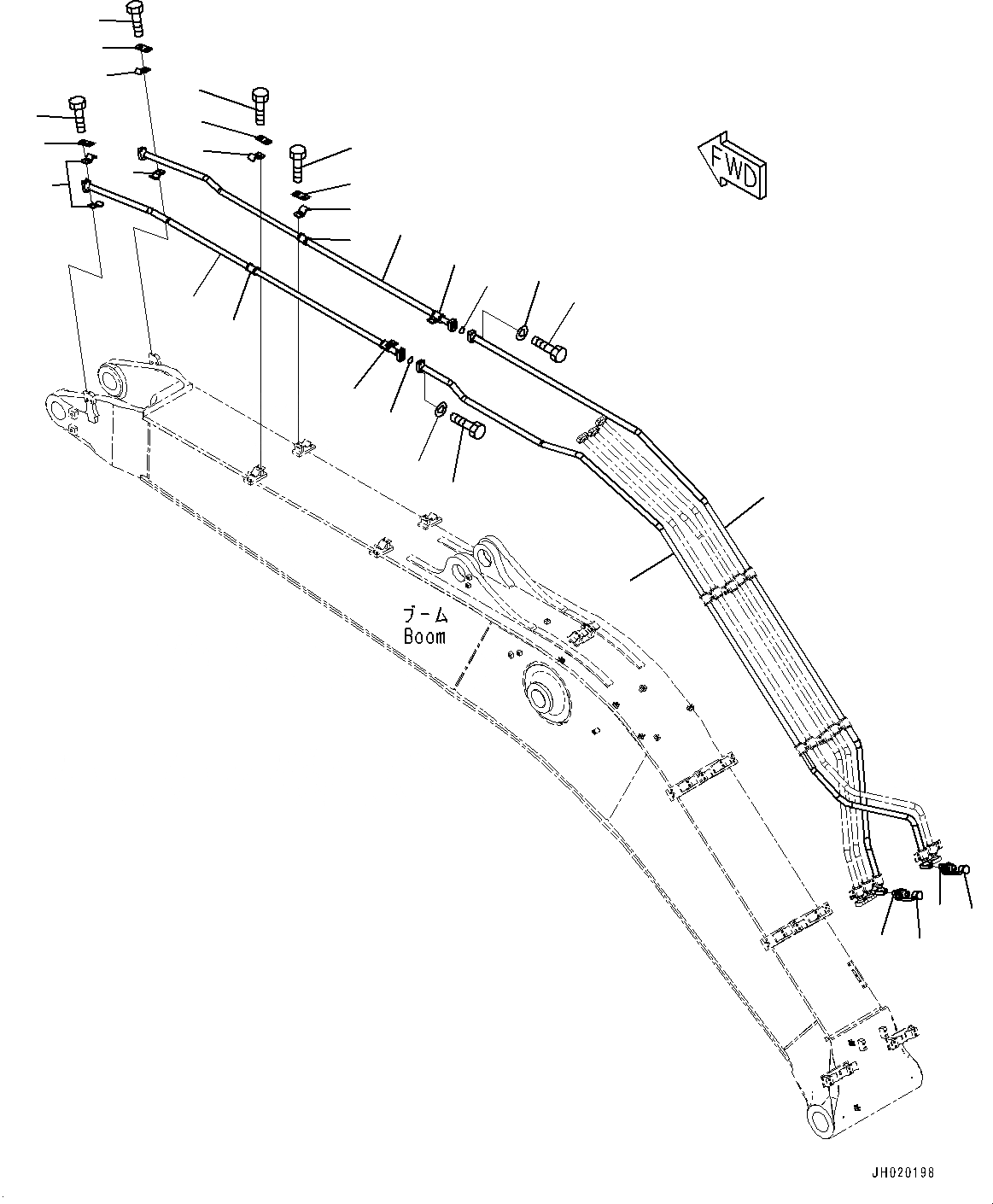 FWD

ブーム
Boom

JH020198