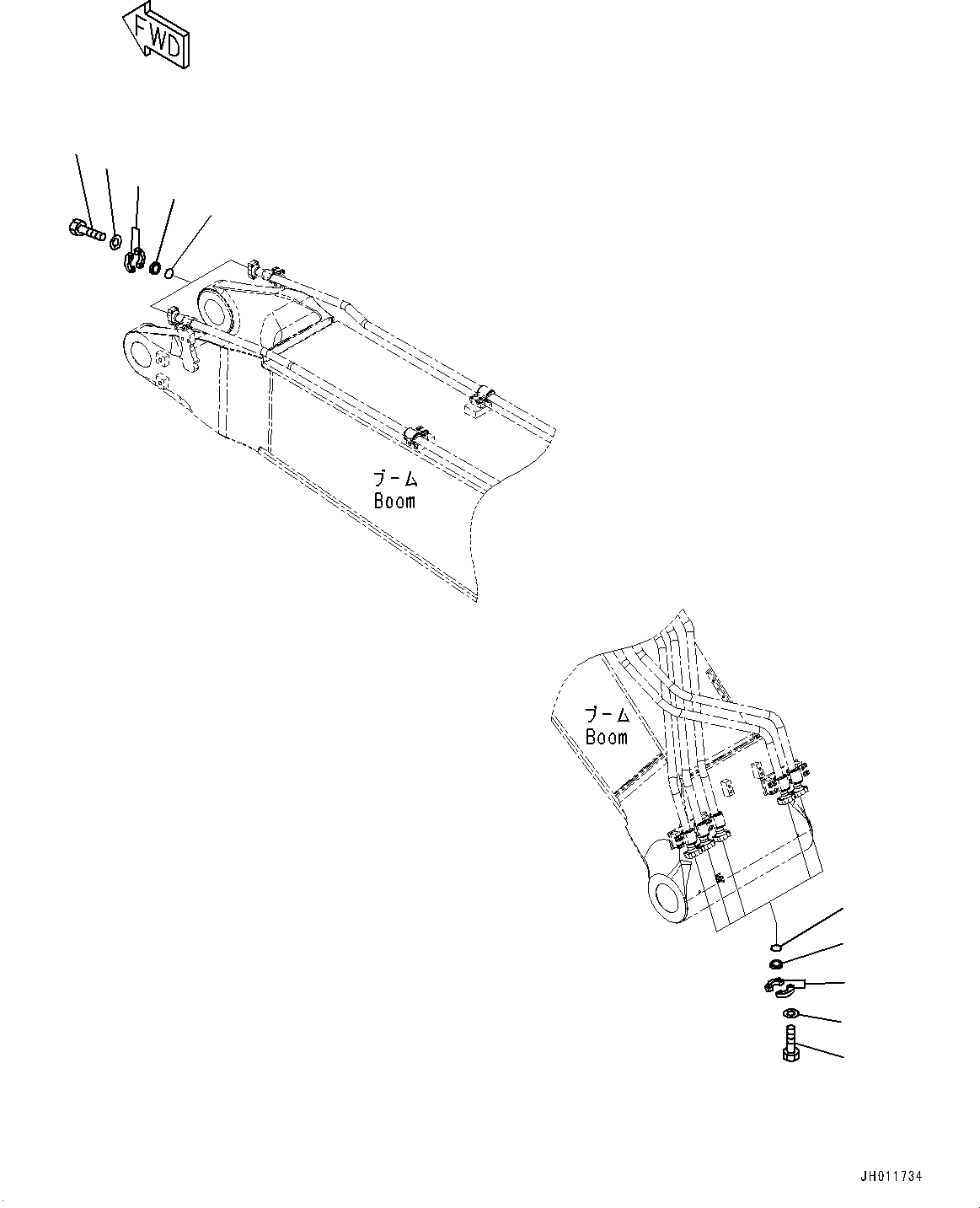 FWD

ブーム
Boom

ブーム
Boom

JH011734