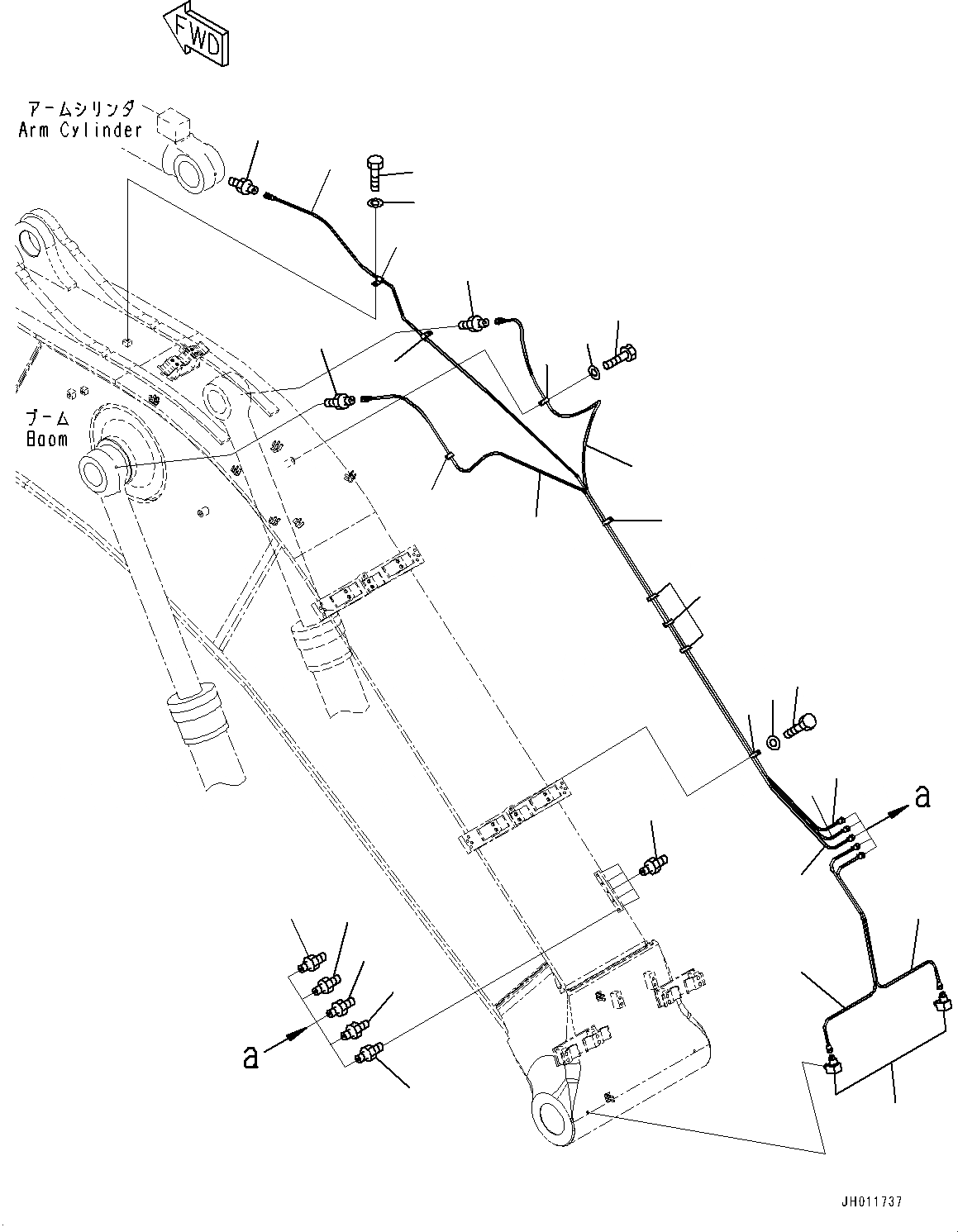 FWD

アームシリンダ
Arm Cylinder

ブーム
Boom

a

a

JH011737