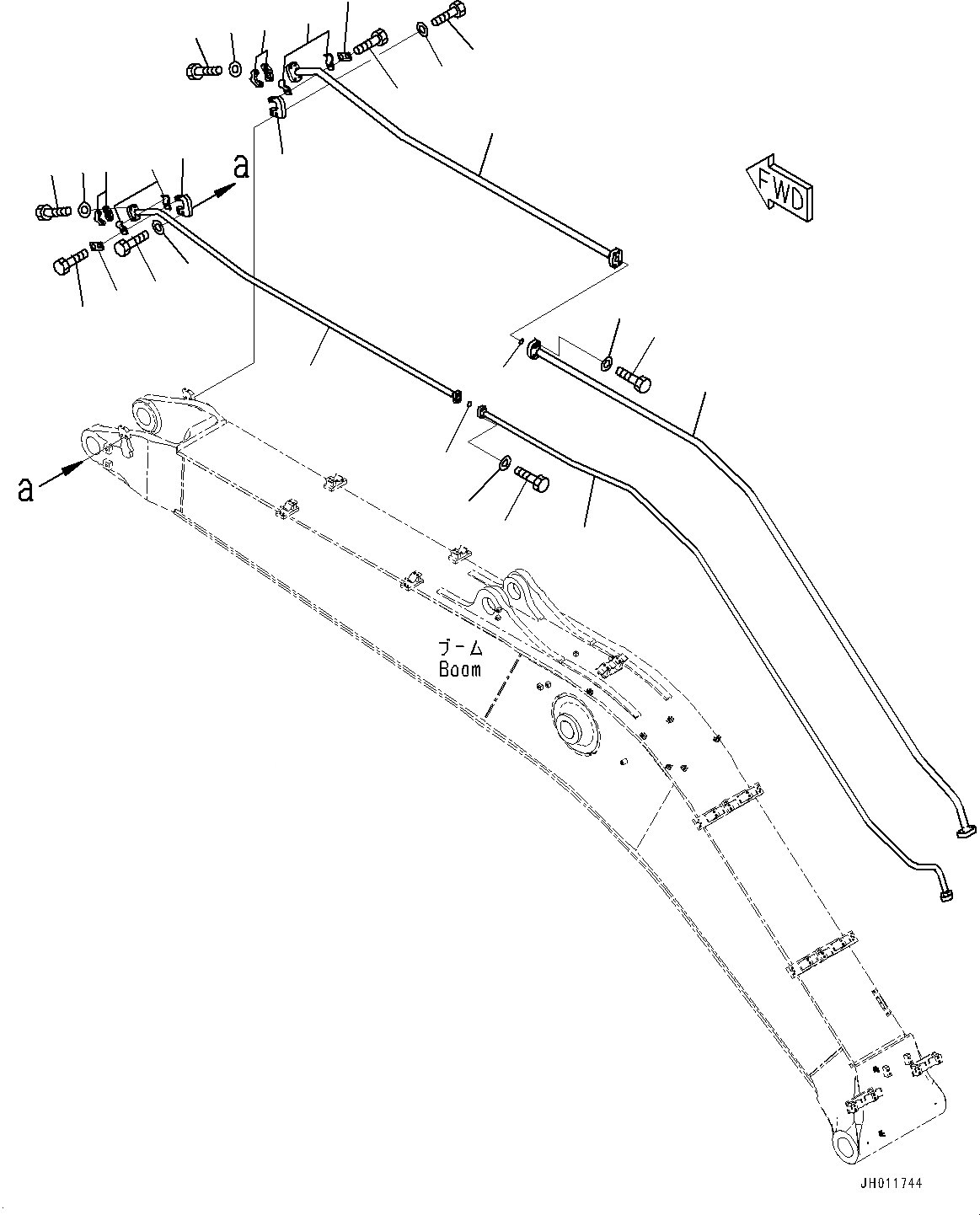 a

FWD

a

ブーム
Boom

JH011744