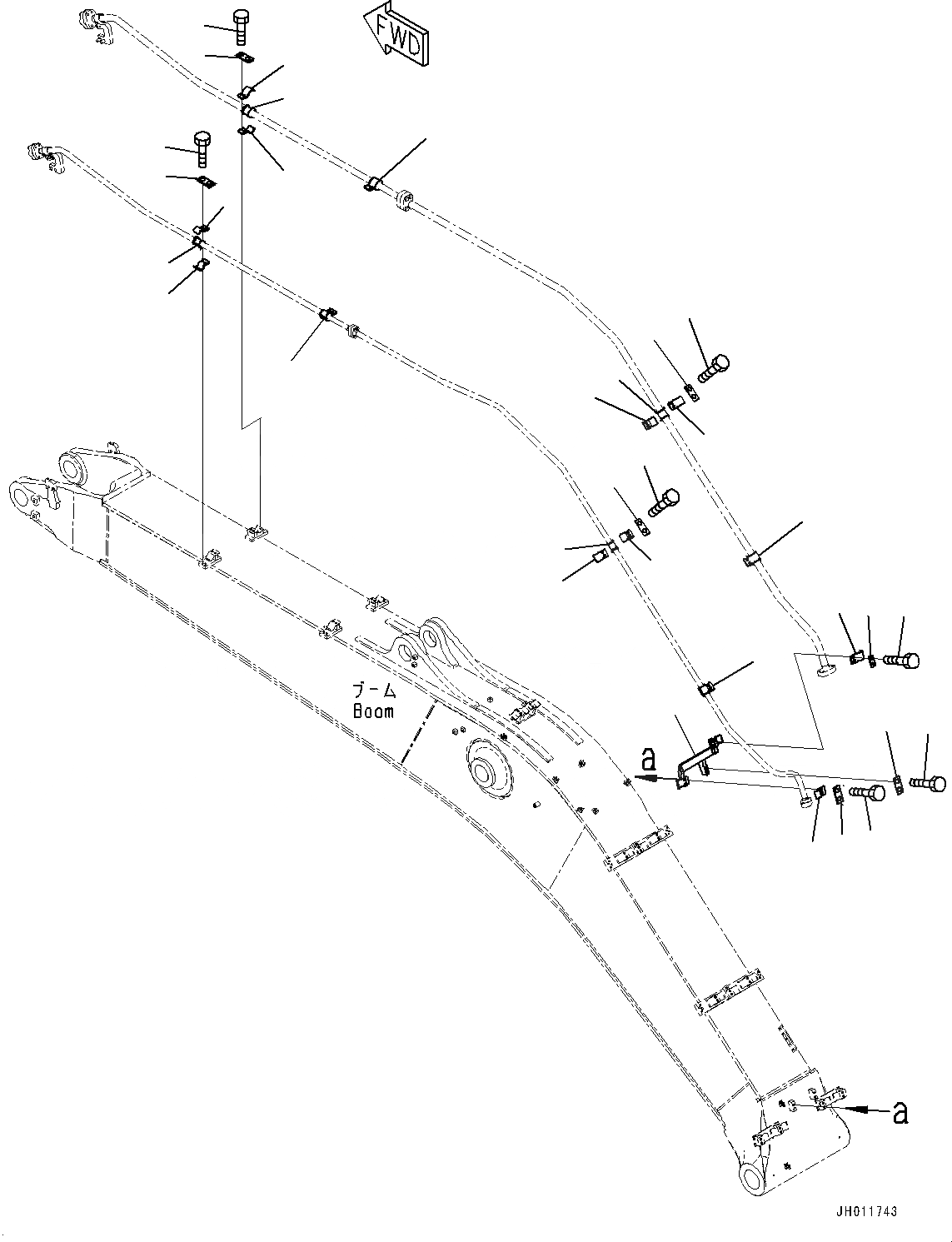 FWD

ブーム
Boom

a

a

JH011743