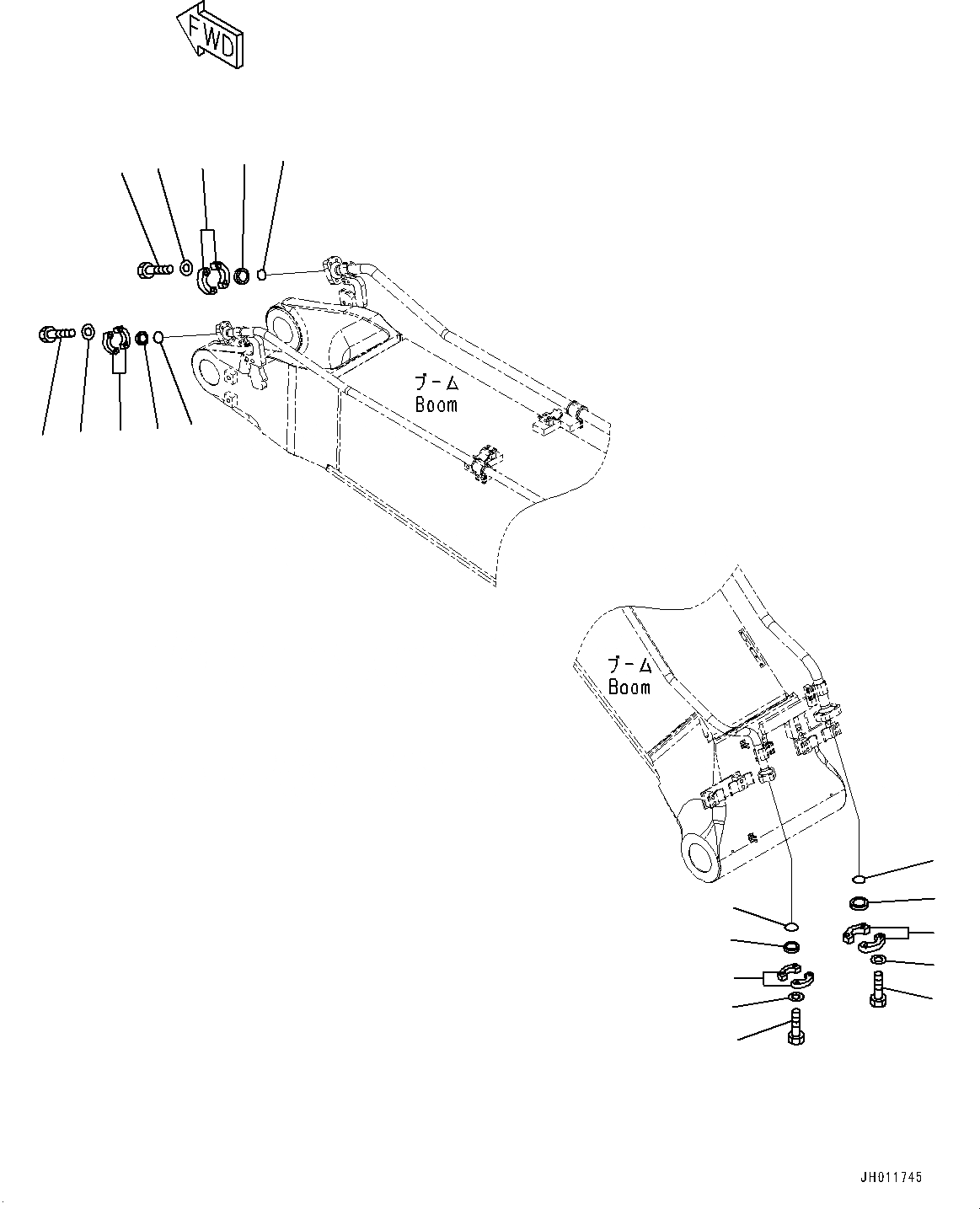 FWD

ブーム
Boom

ブーム
Boom

JH011745