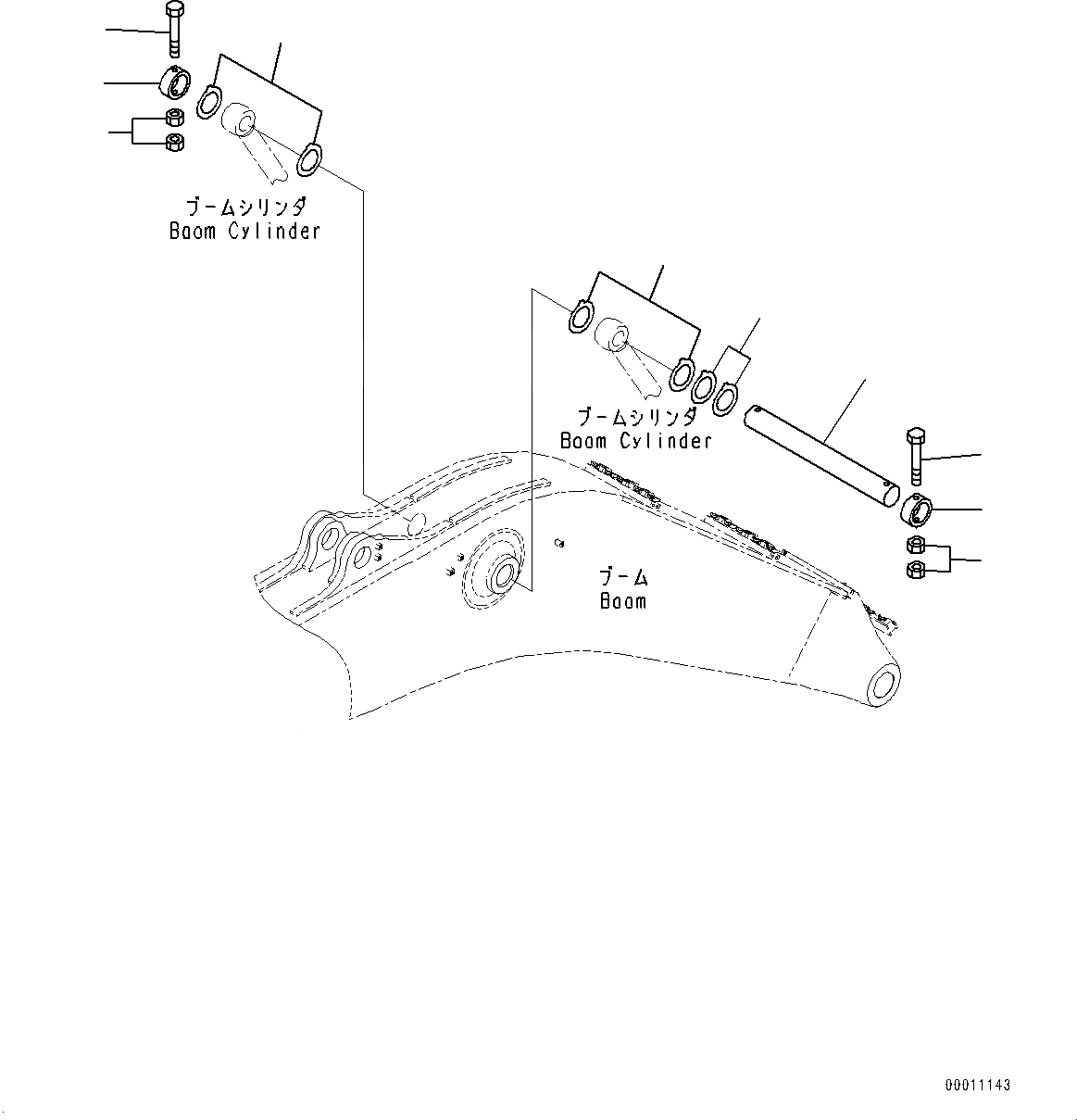 ブームシリンダ
Boom Cylinder

ブームシリンダ
Boom Cylinder

ブーム
Boom

00011143