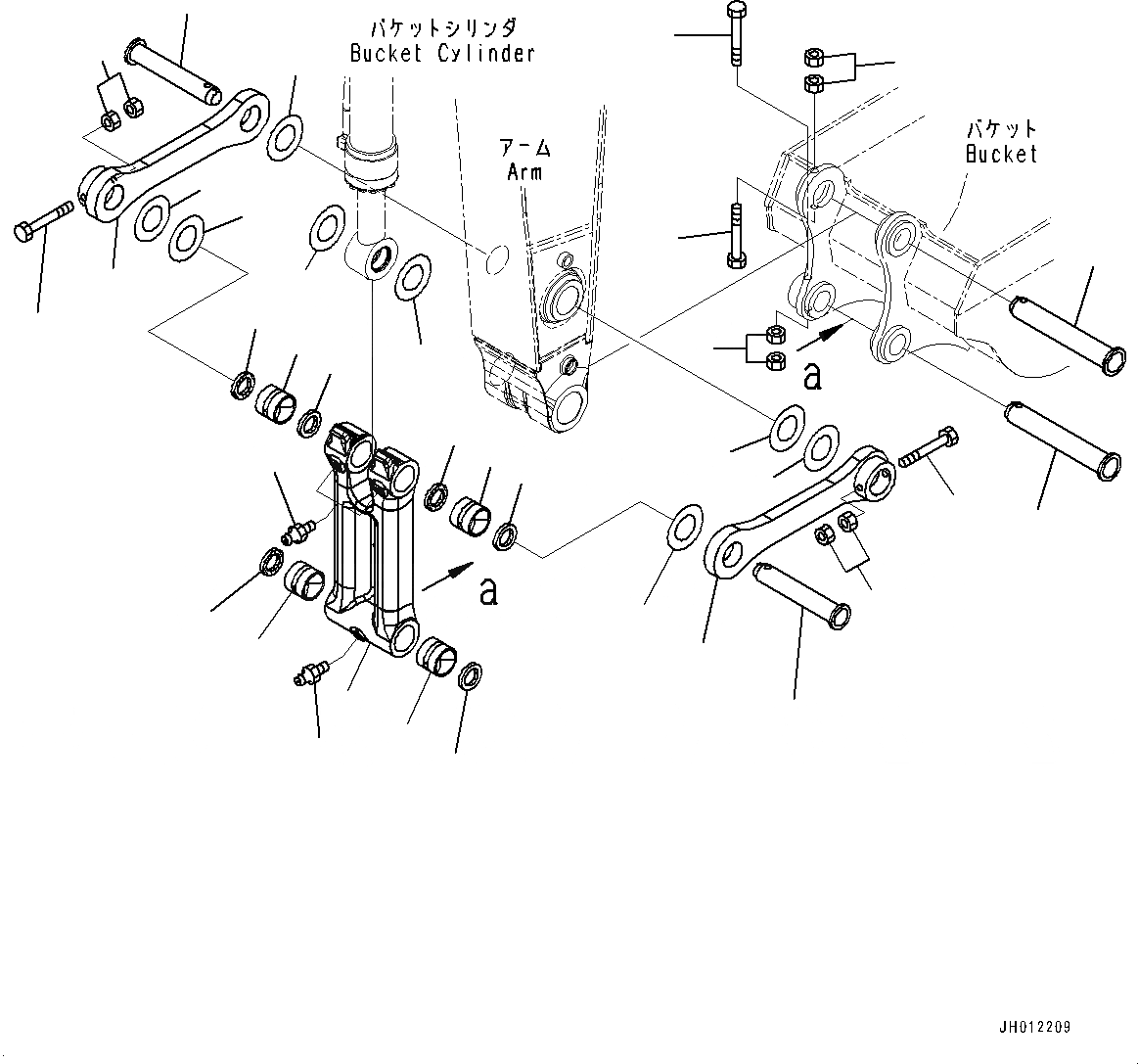 バケットシリンダ
Bucket Cylinder

アーム
Arm

バケット
Bucket

a

a

JH012209