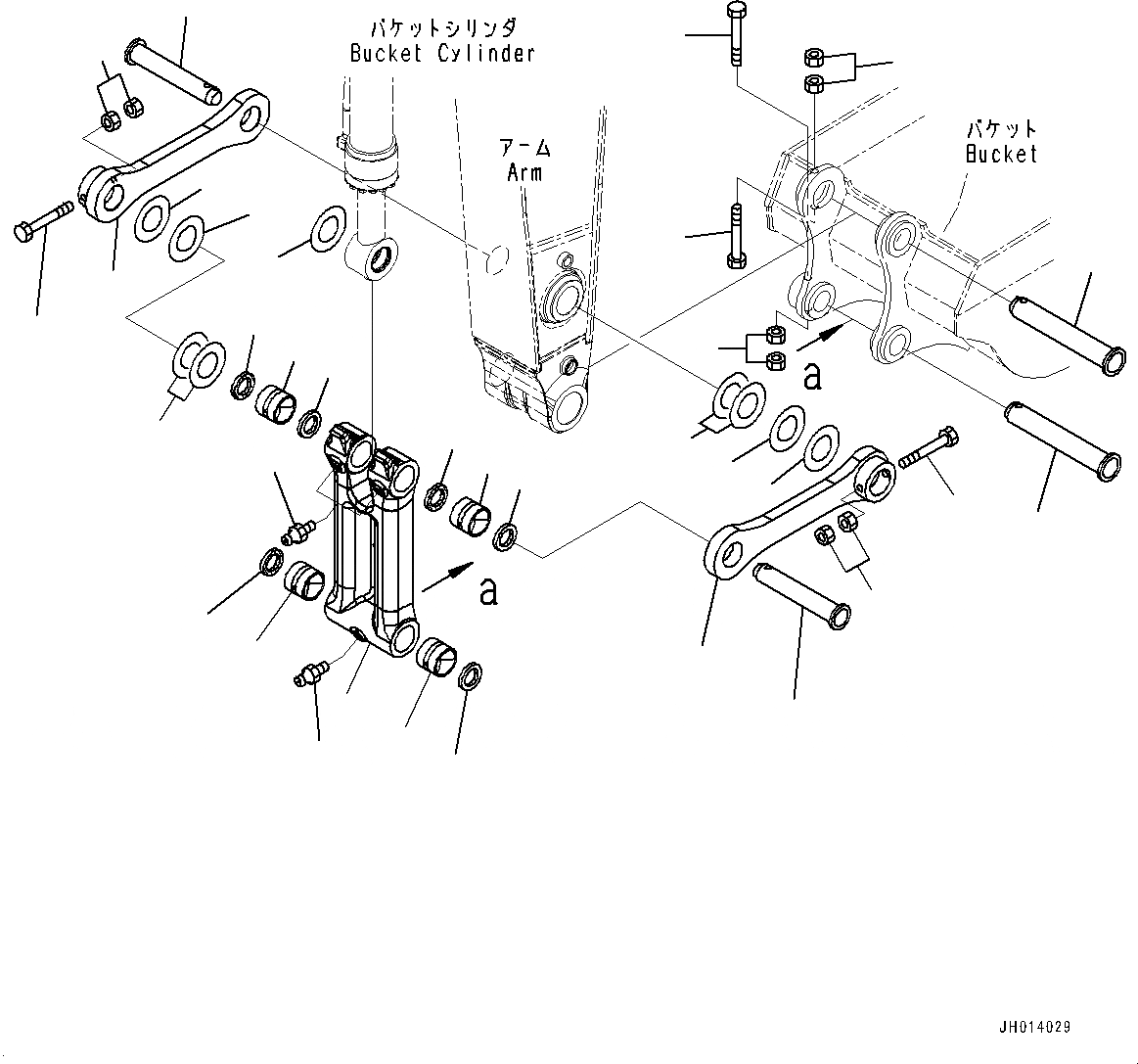 バケットシリンダ
Bucket Cylinder

アーム
Arm

バケット
Bucket

a

a

JH014029