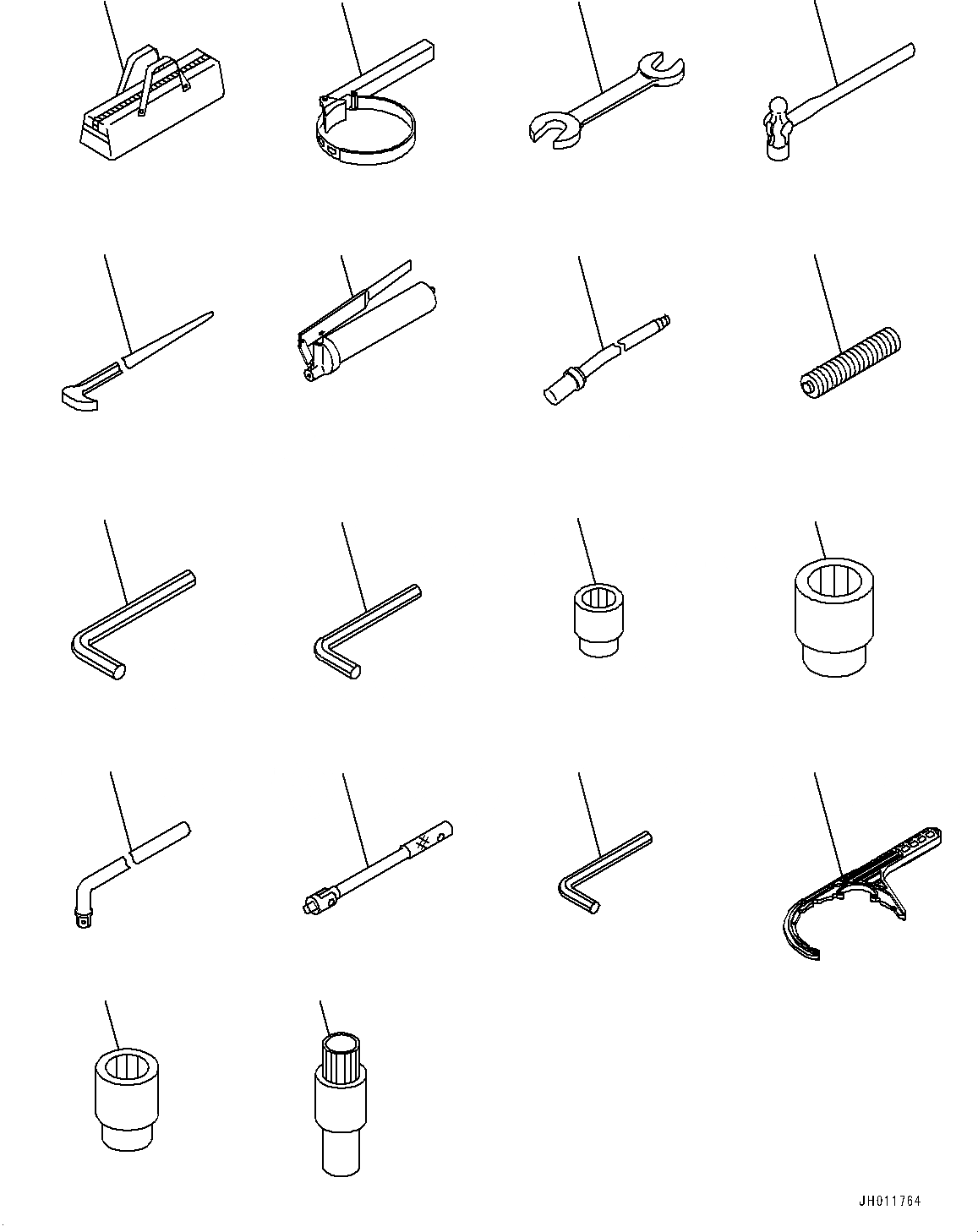 JH011764