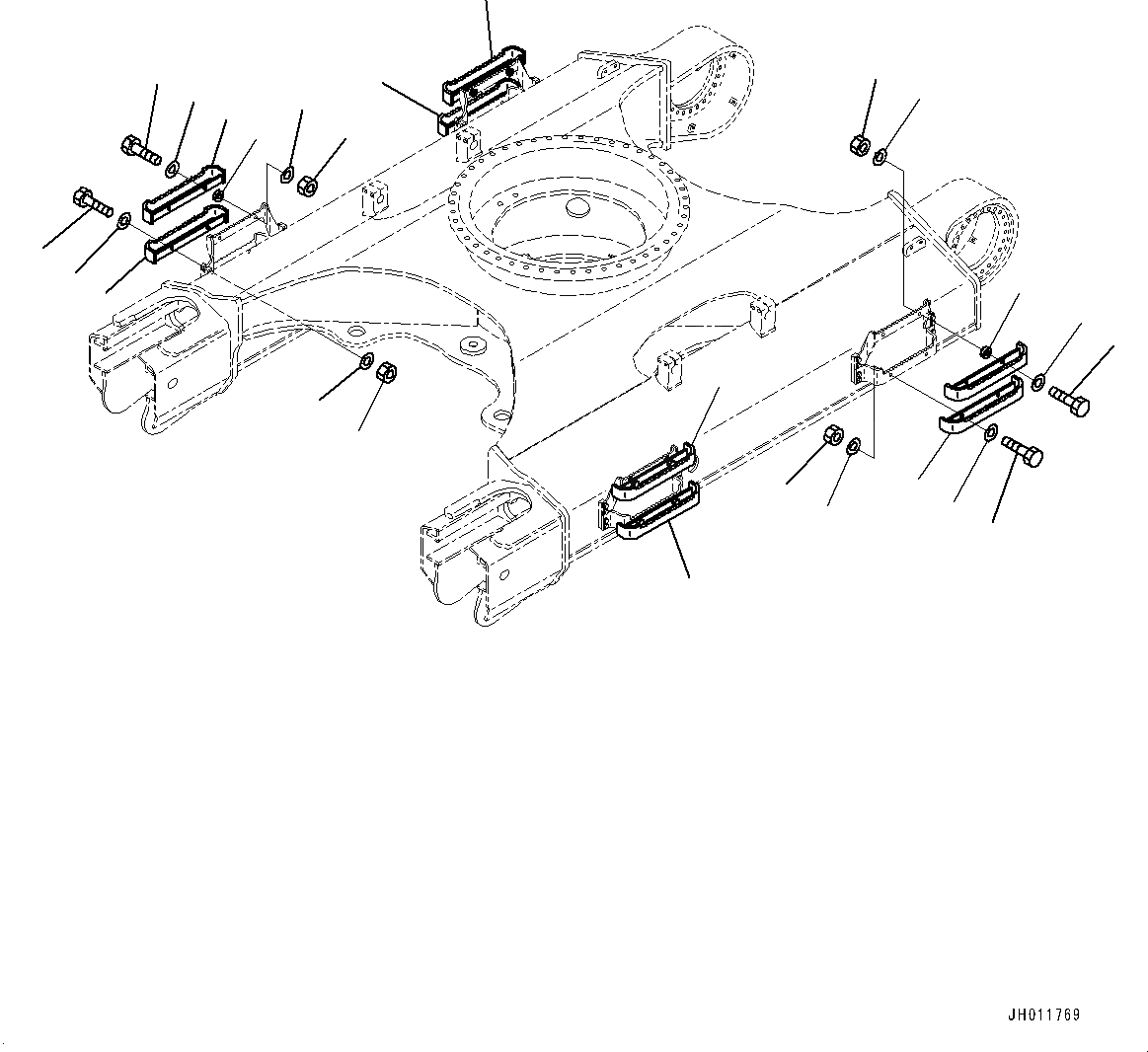 JH011769