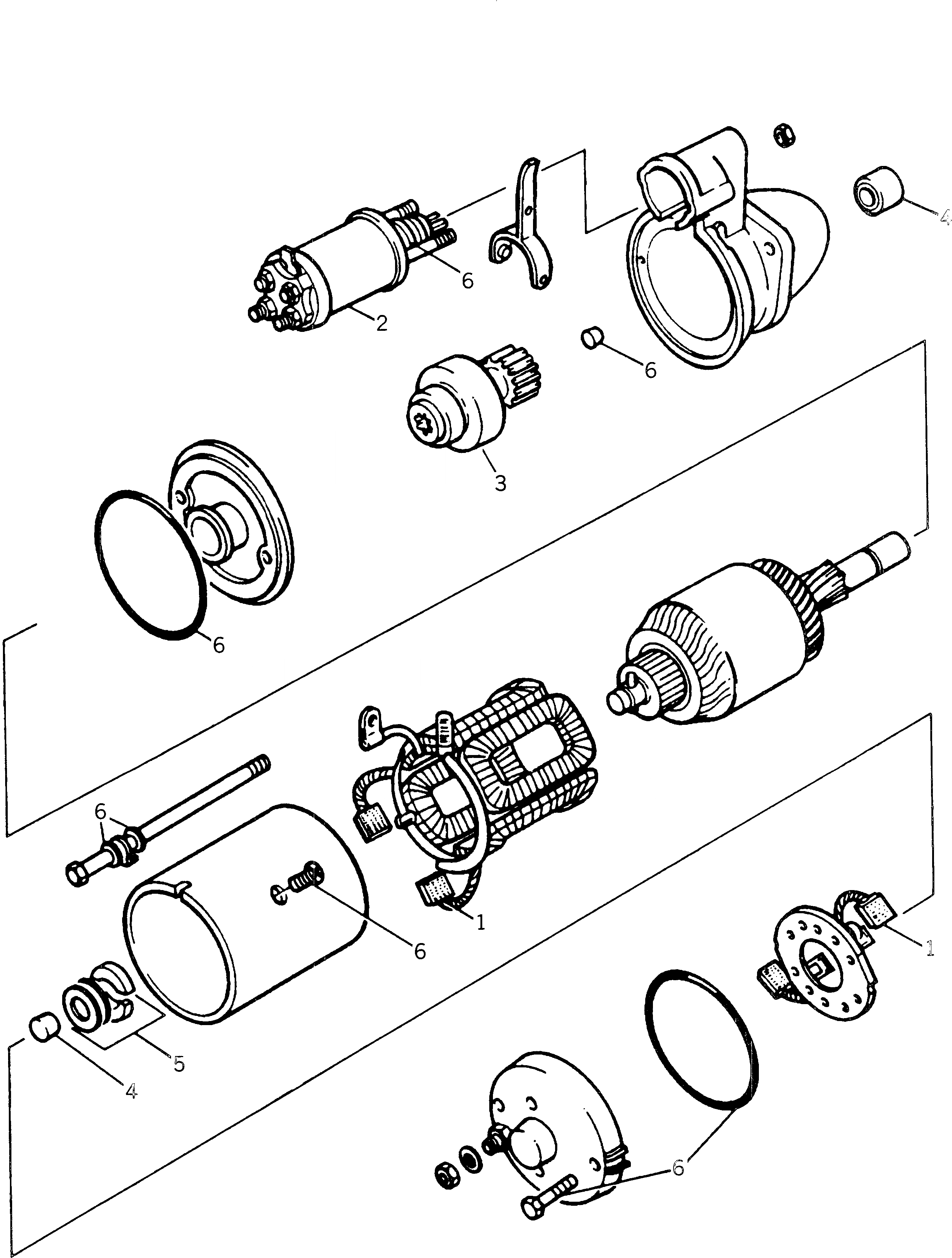 4
6
2
6
3
6
6
1
6
1
5
4
6