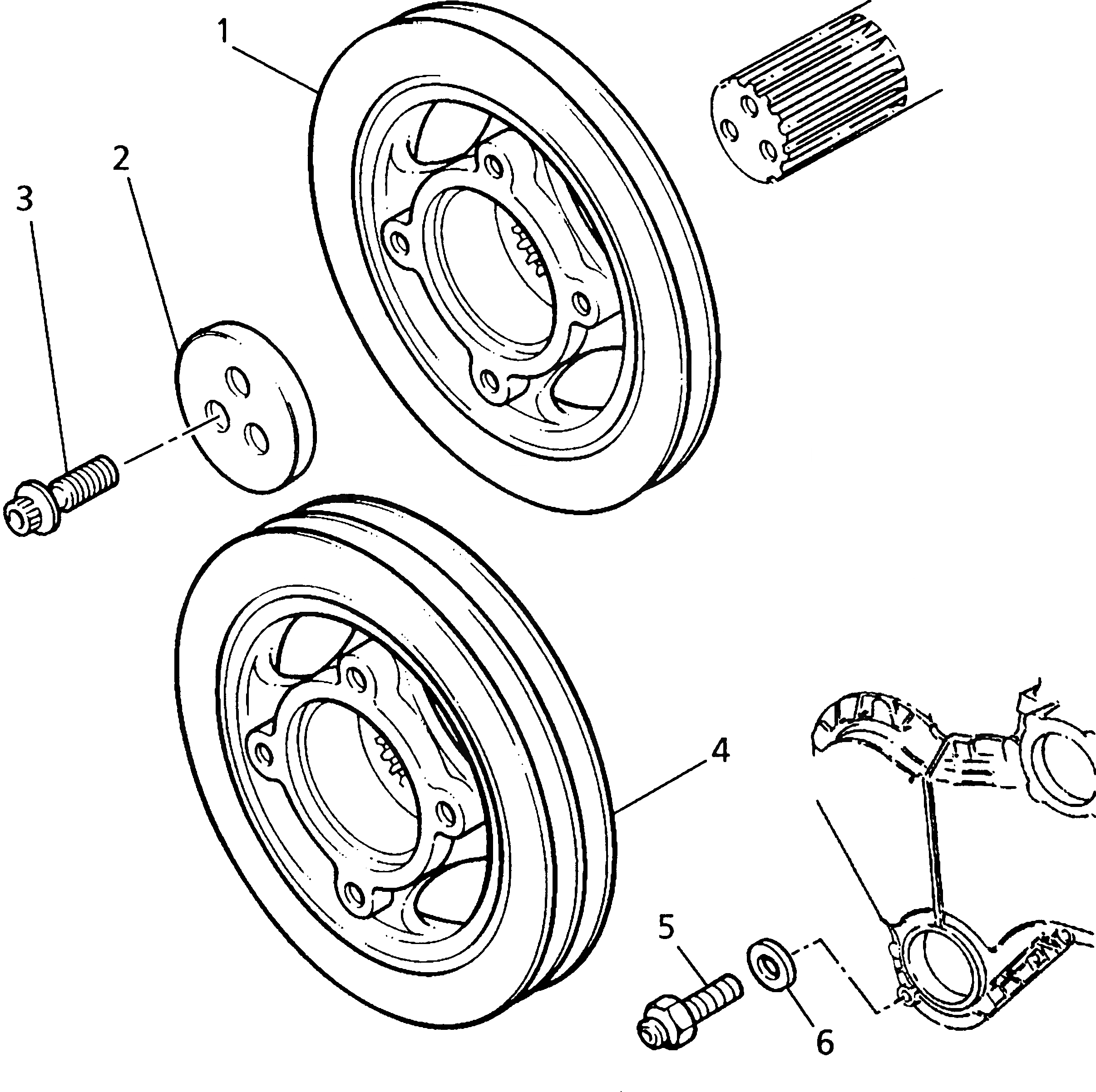 1
2
3
4
5
6