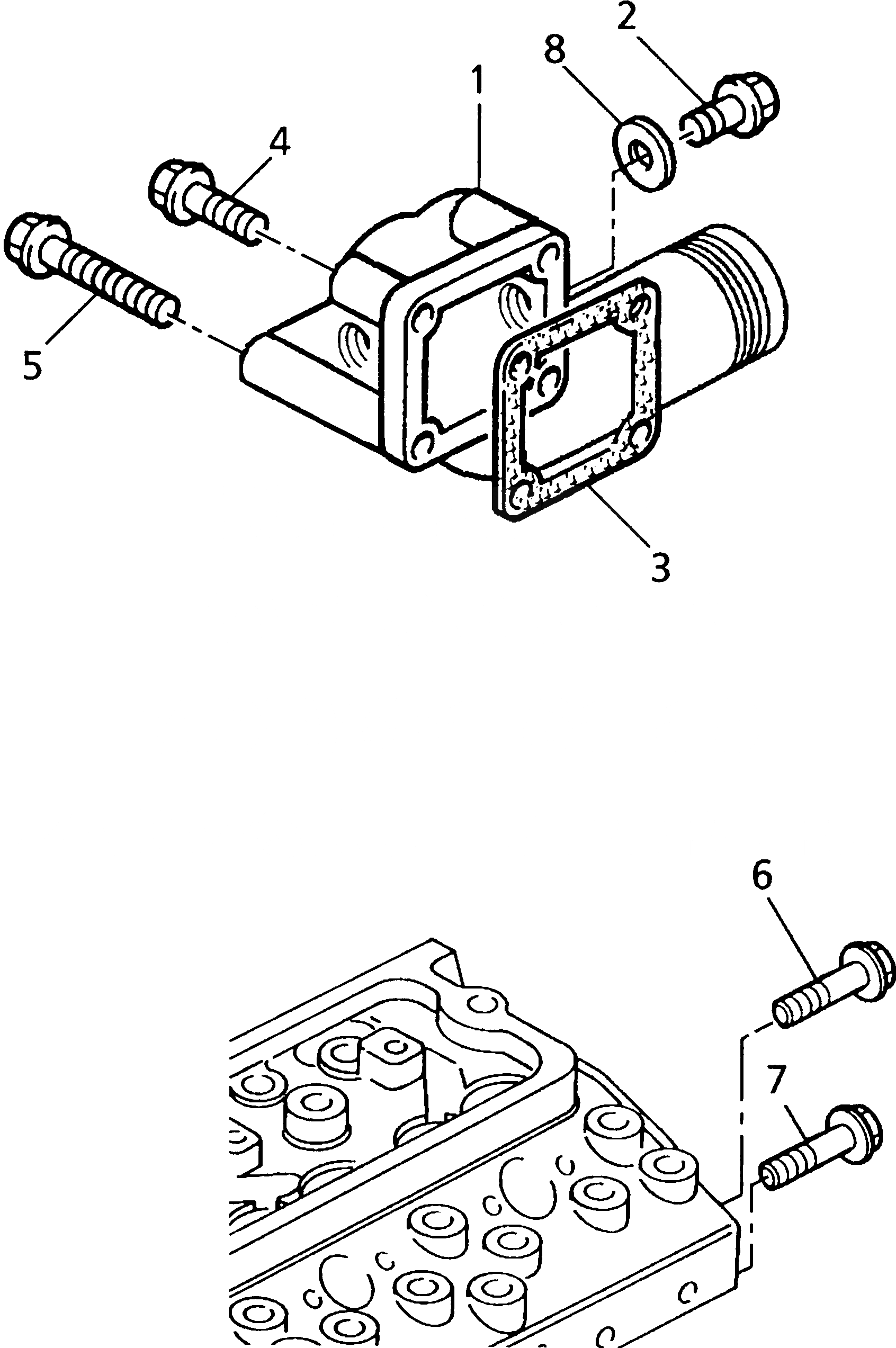 2
8
1
4
5
3
6
7