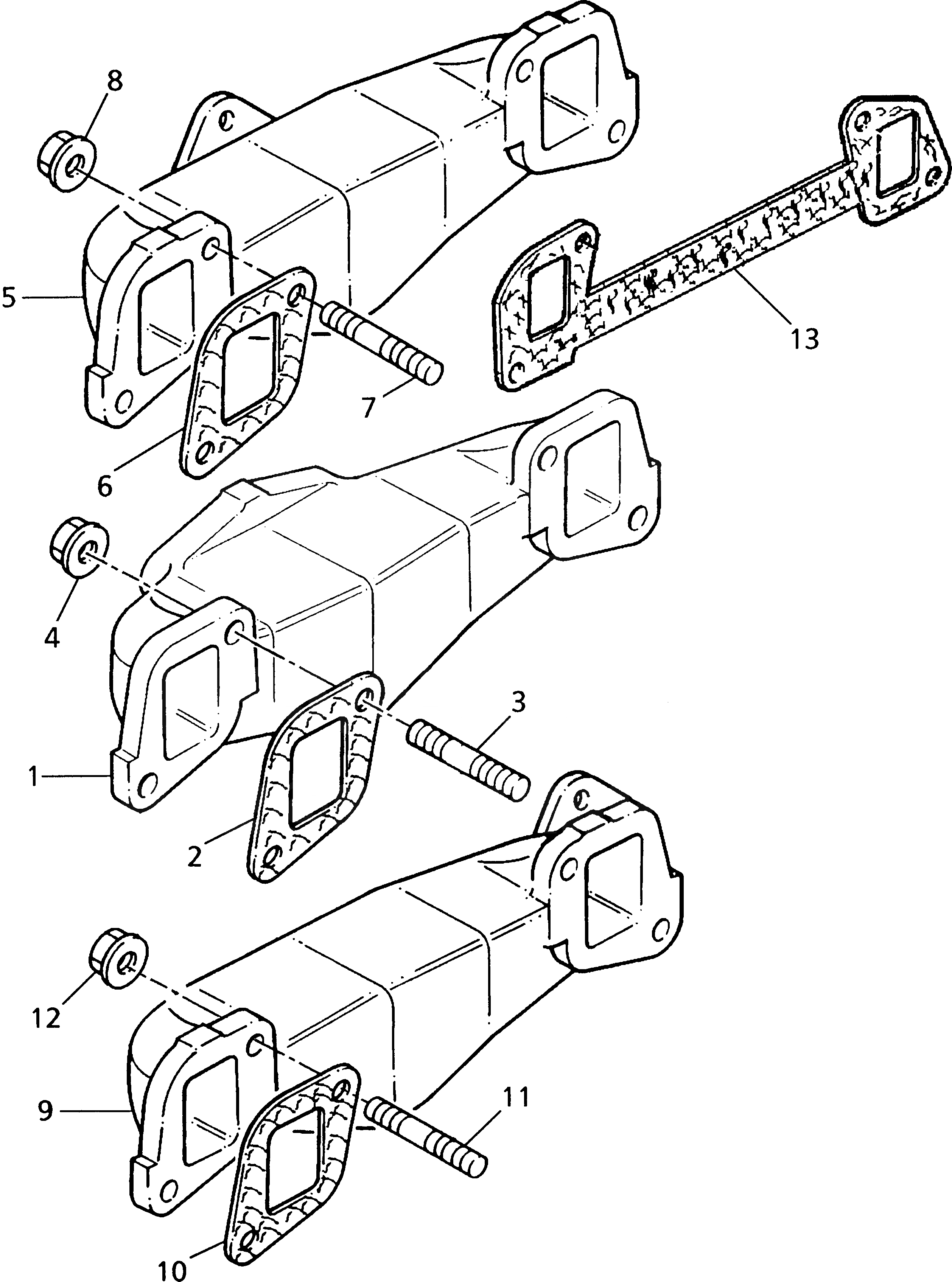 8
5
13
7
6
4
3
1
2
12
11
9
10