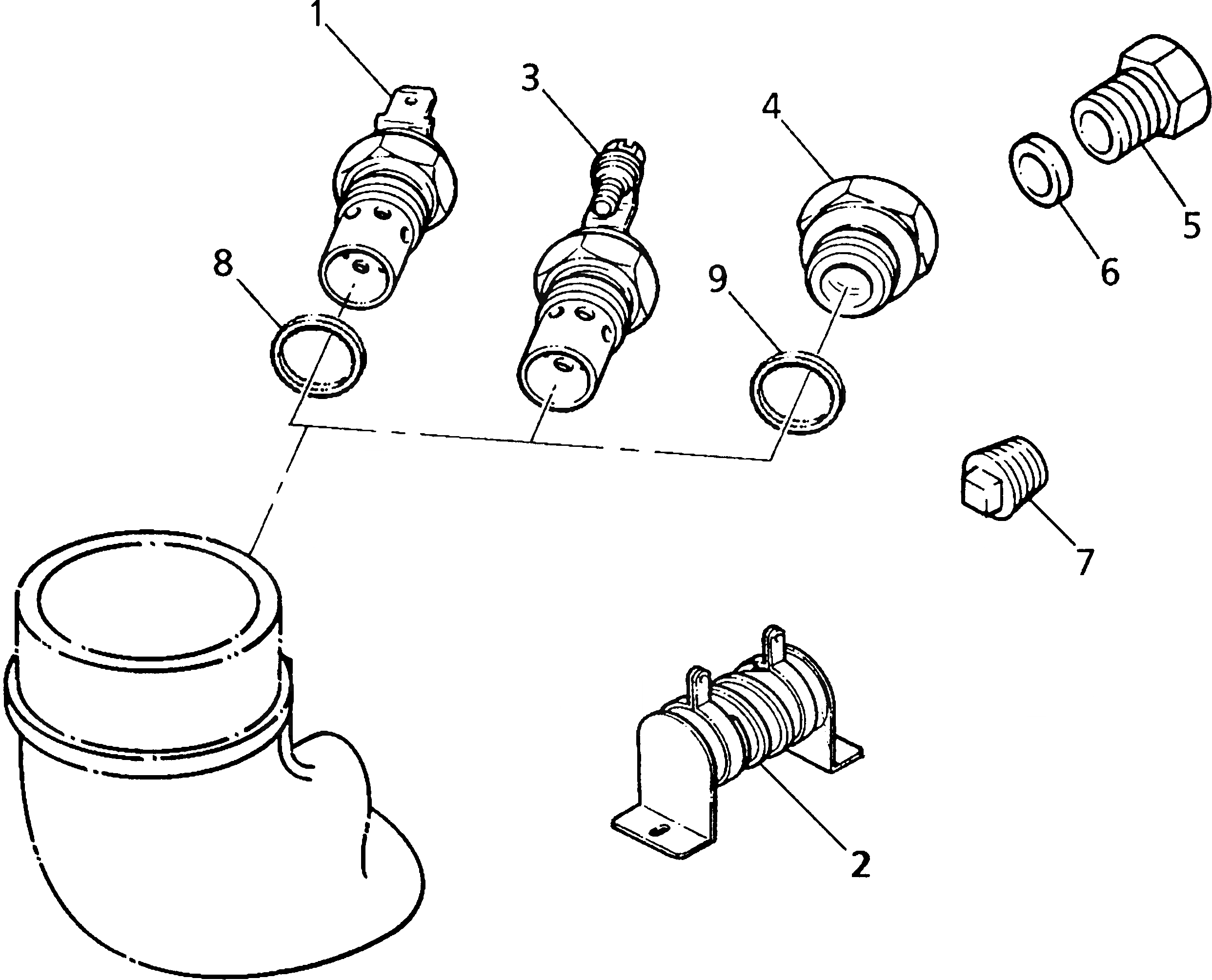 1
3
4
5
6
8
9
7
2