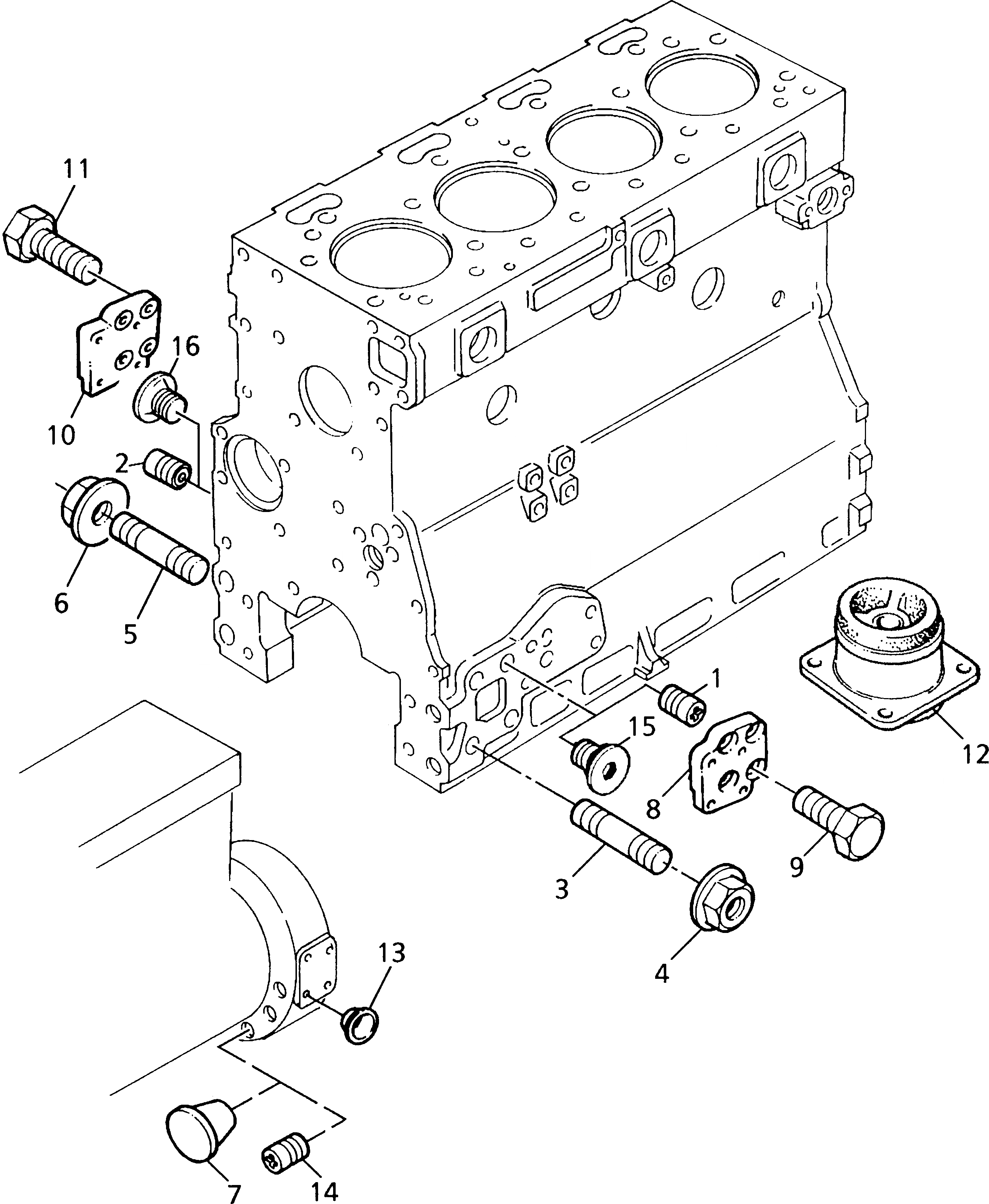 11
16
10
2
6
5
1
15
12
8
9
3
4
13
7
14