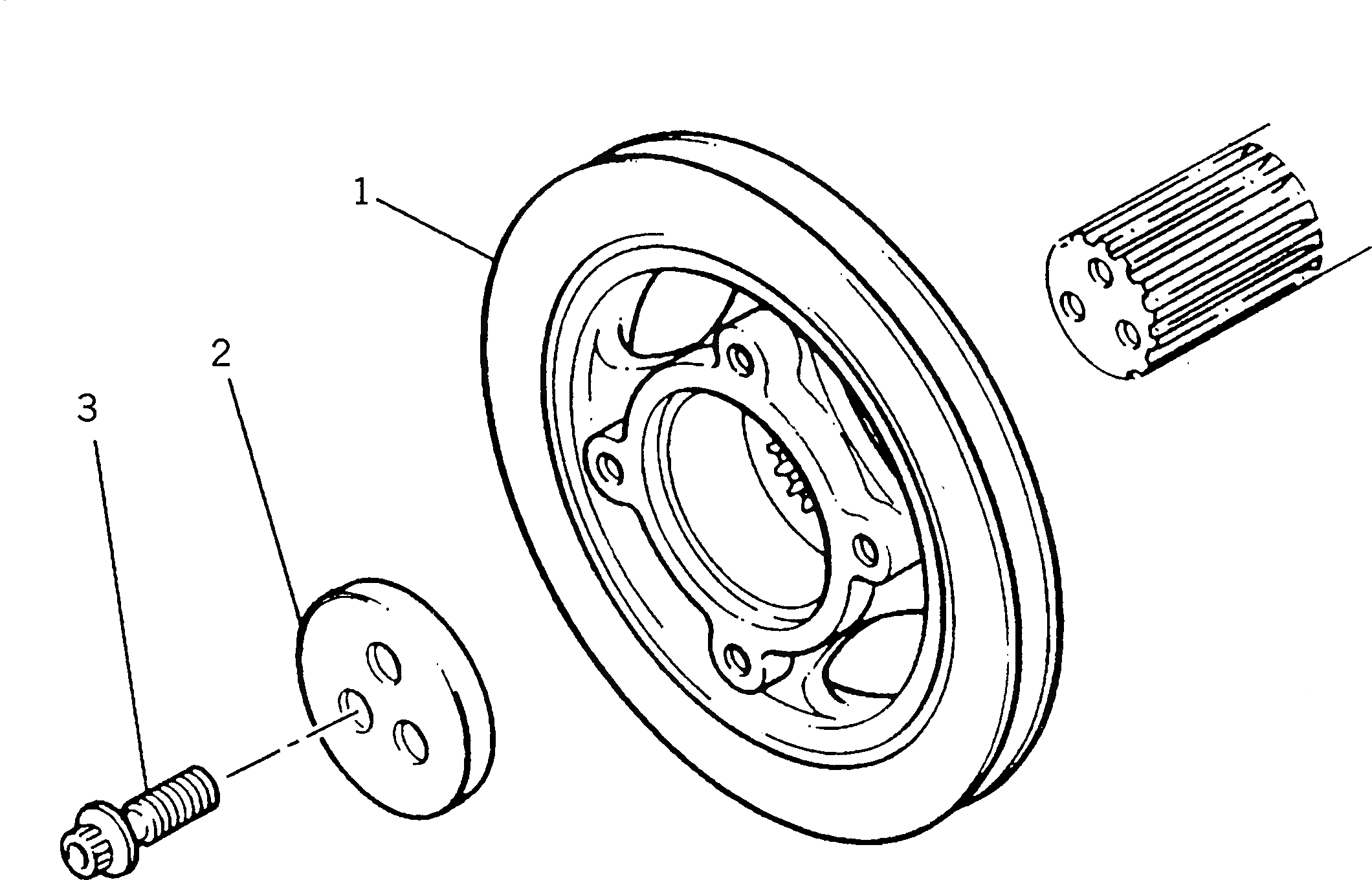 1
2
3