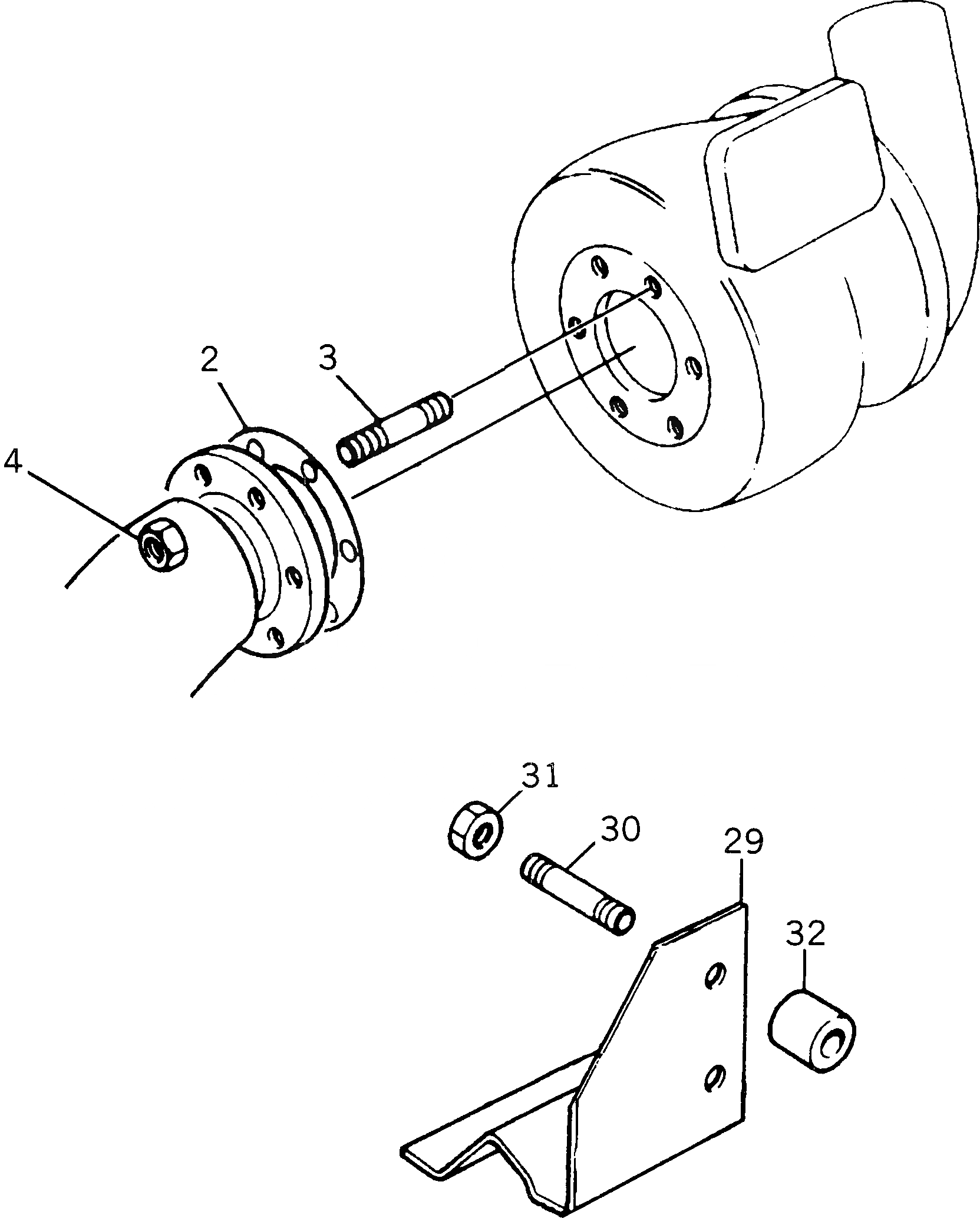 2
3
4
31
30
29
32