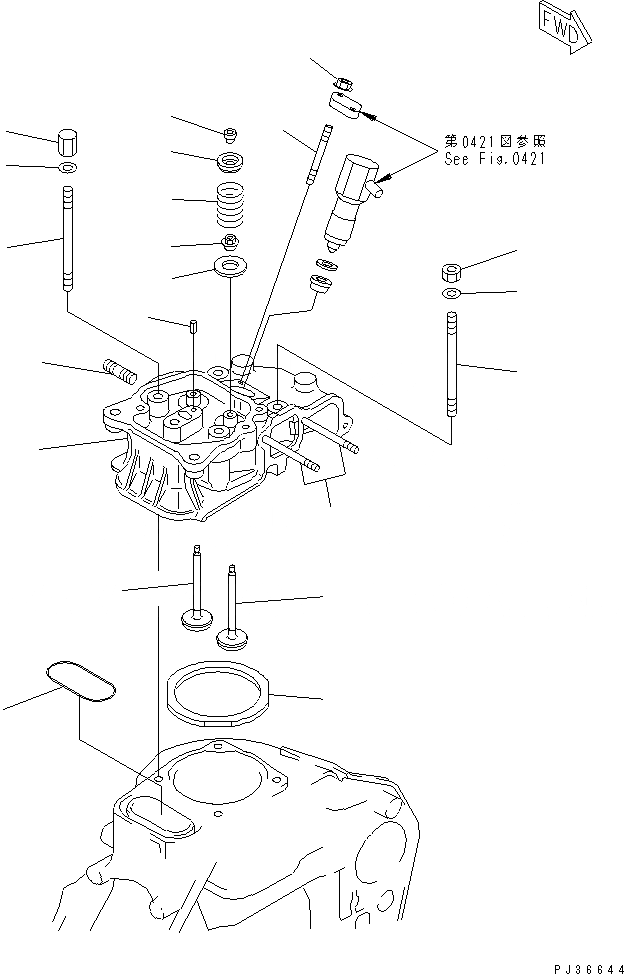 FWD

第0421図参照
See Fig.0421

PJ36644