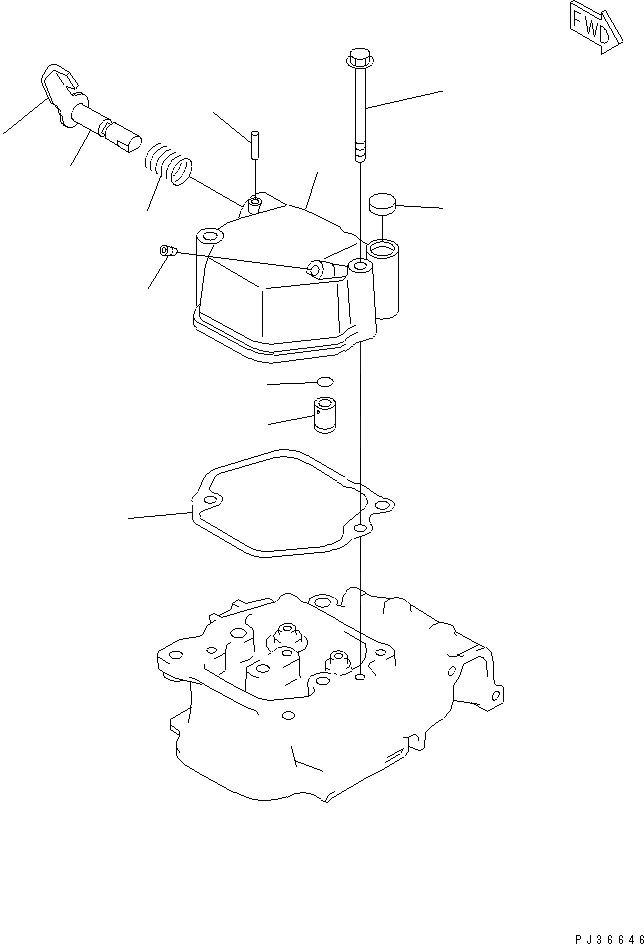 FWD

PJ36646