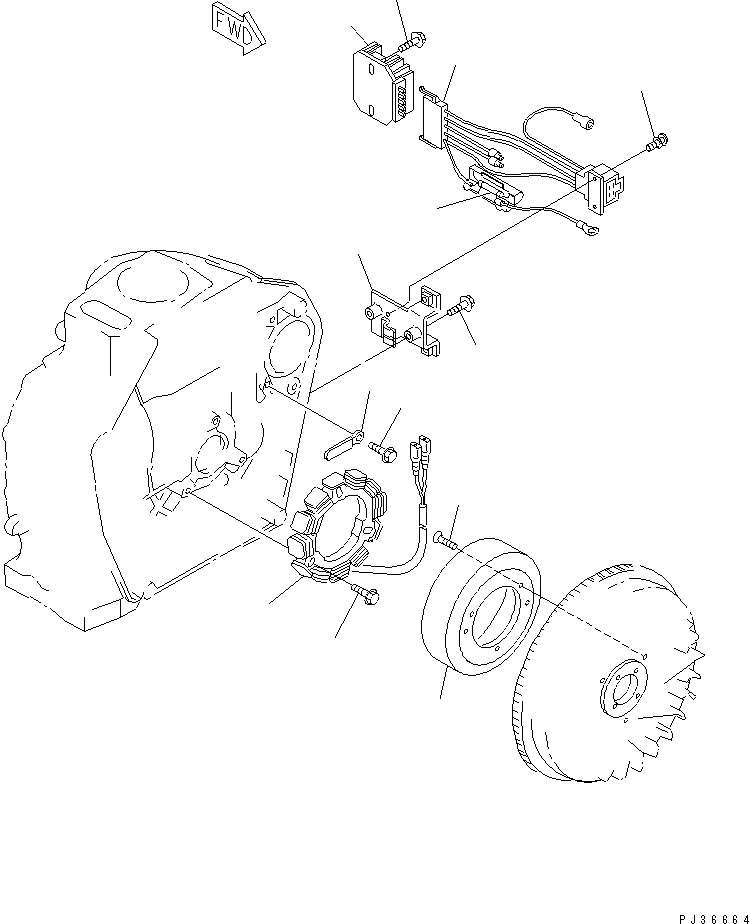 FWD

PJ36664