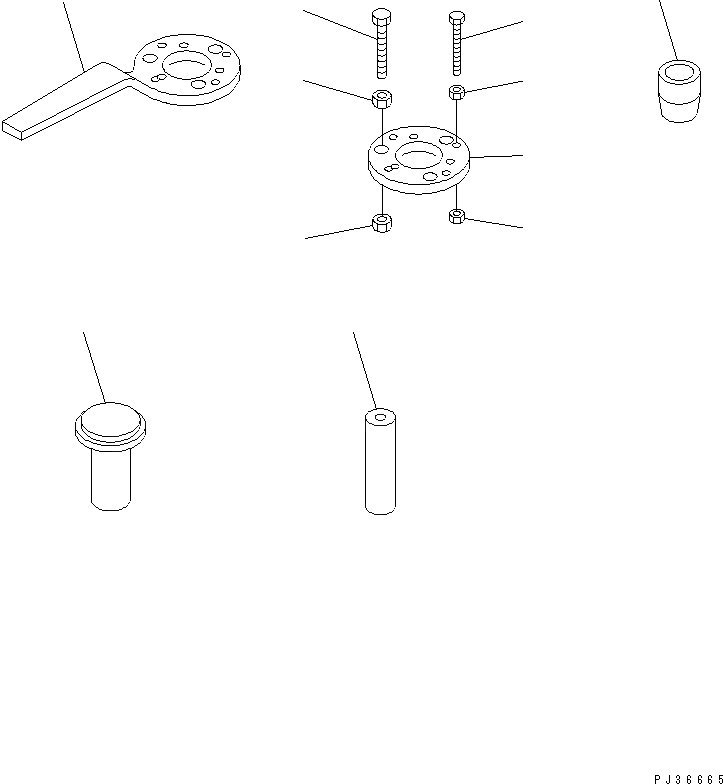 PJ36665