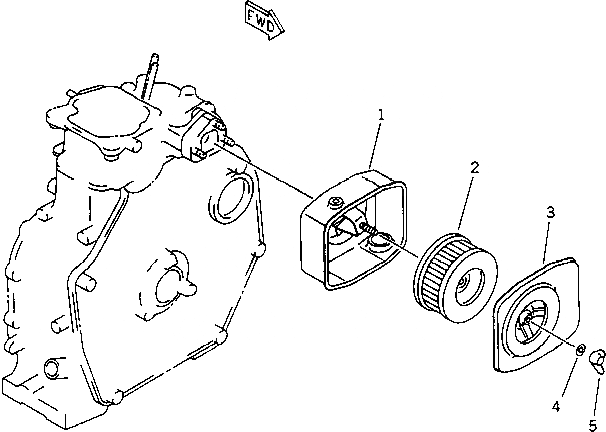 FWD

1
2
3
4
5