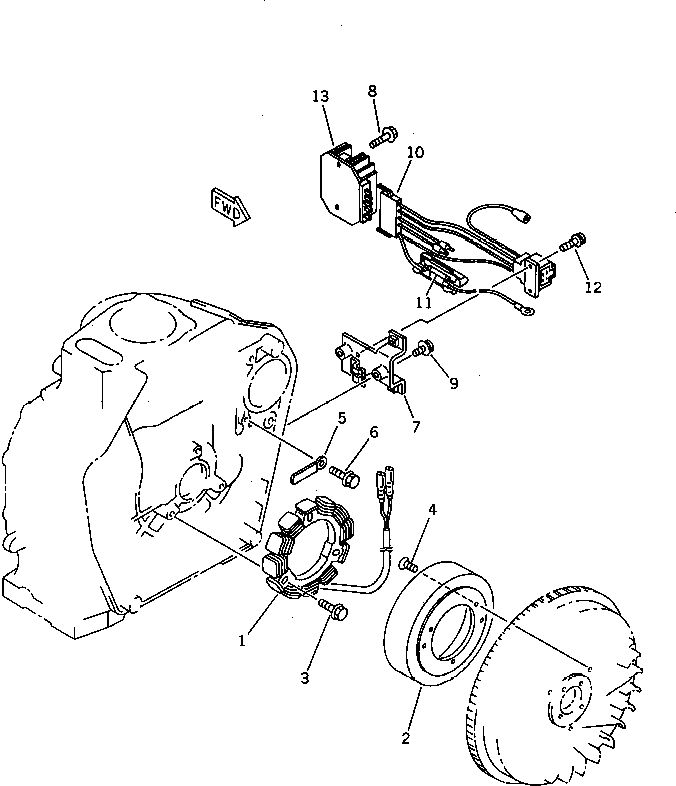 13
8
10
FWD
12
11
9
7
5
6
4
1
3
2