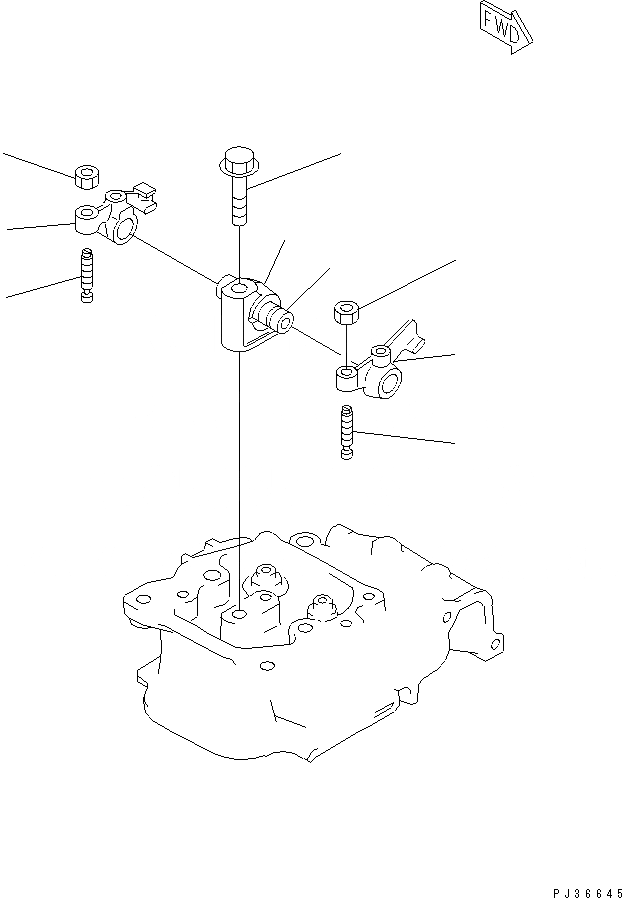 FWD

PJ36645