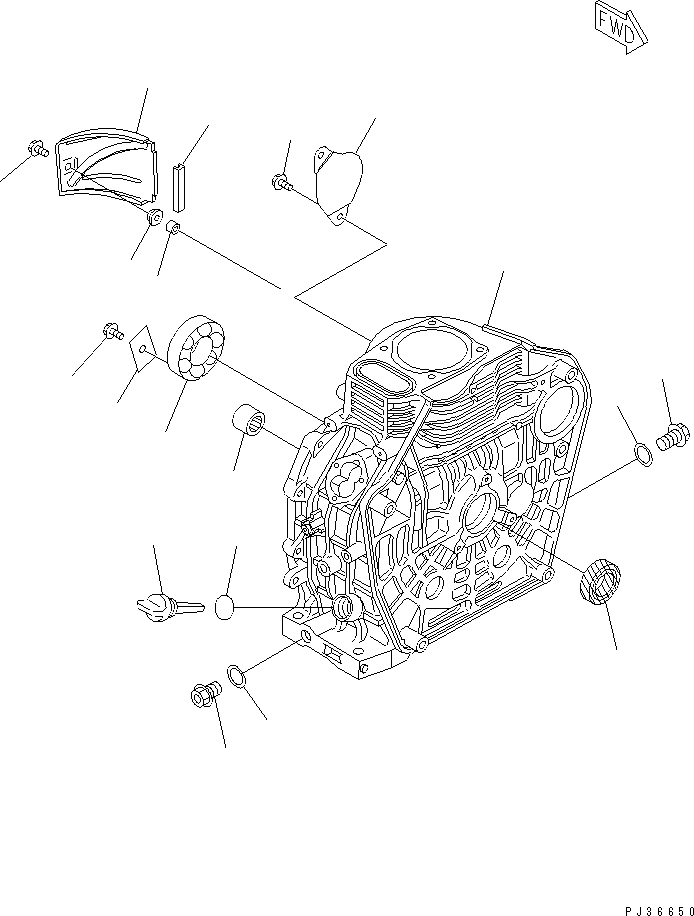 FWD

PJ36650