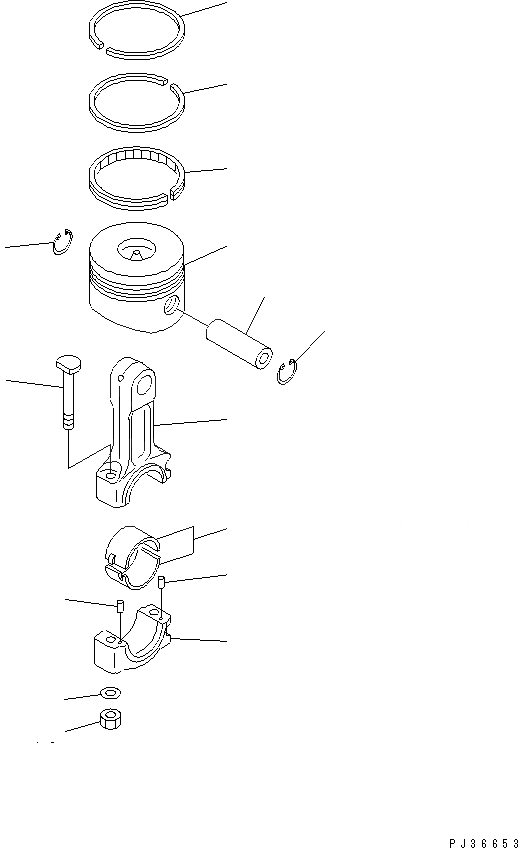 PJ36653