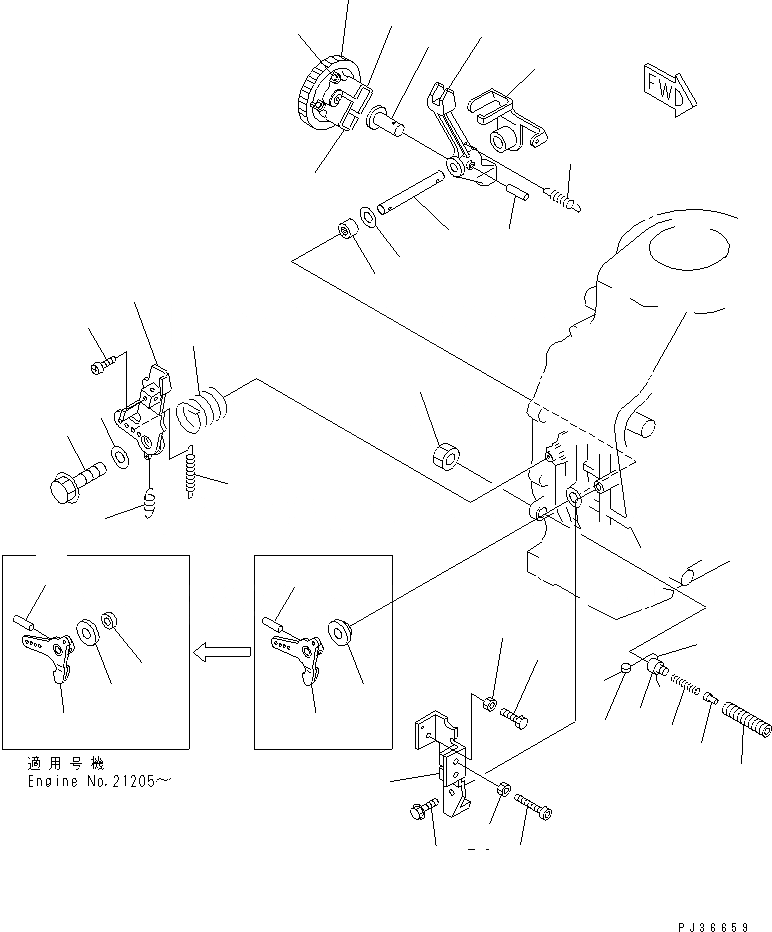 FWD

適用号機
Engine No.21205~

PJ36659