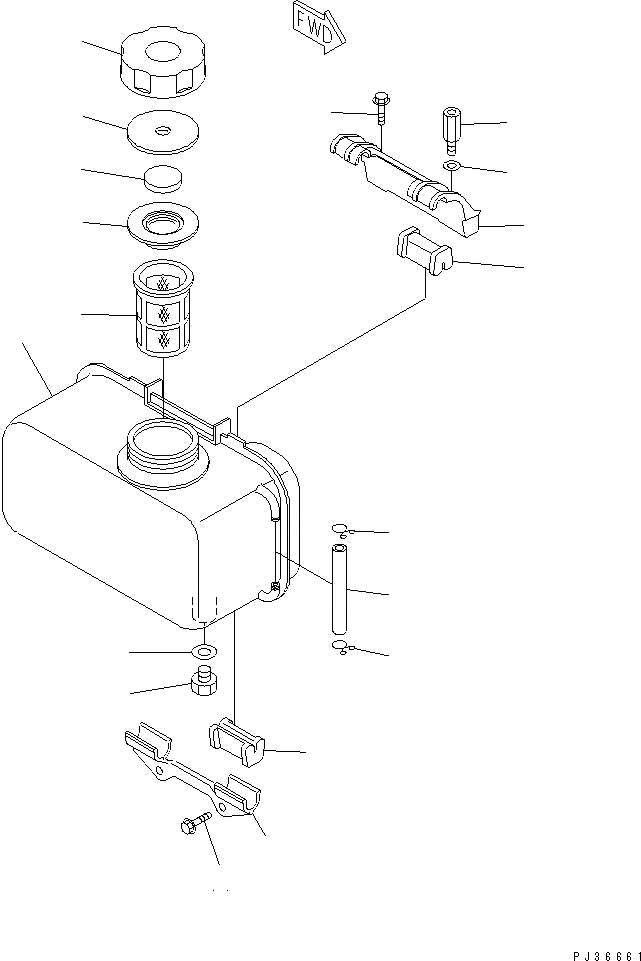 FWD

PJ36661