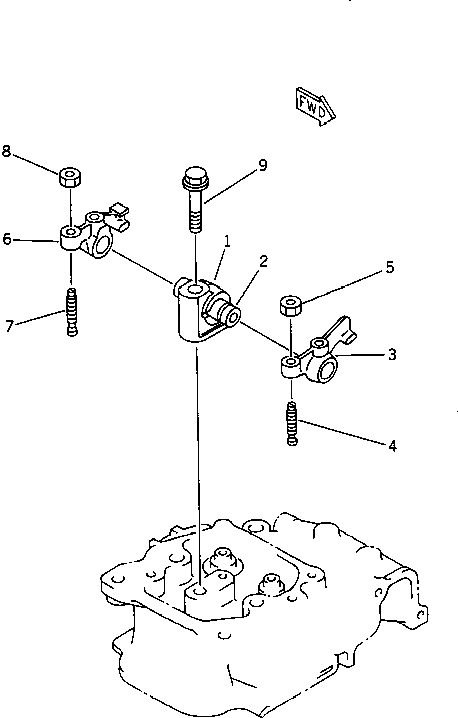 FWD

8

9

6

1

2

5

7

3

4