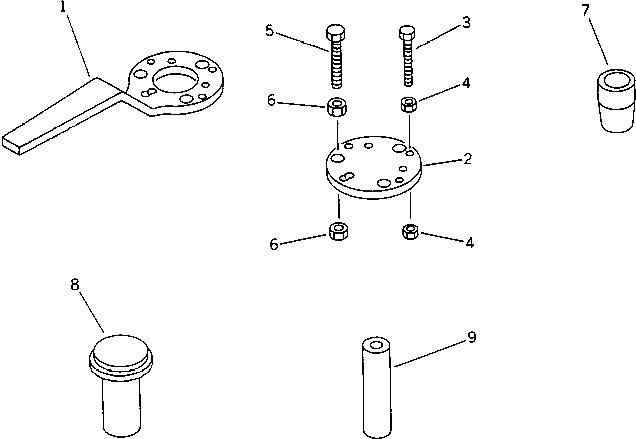 1
5
3
7
6
4
2
6
4
8
9