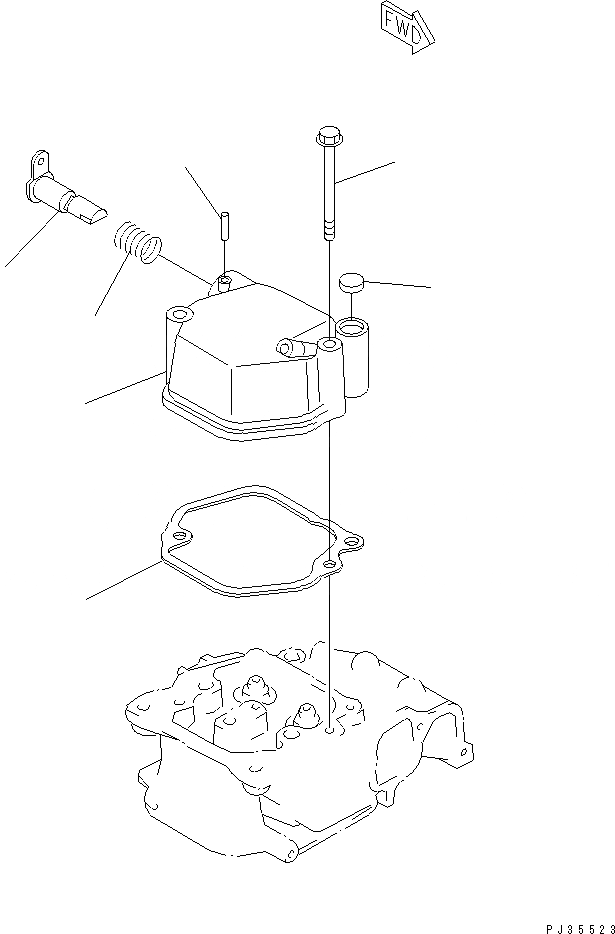 FWD

PJ35523