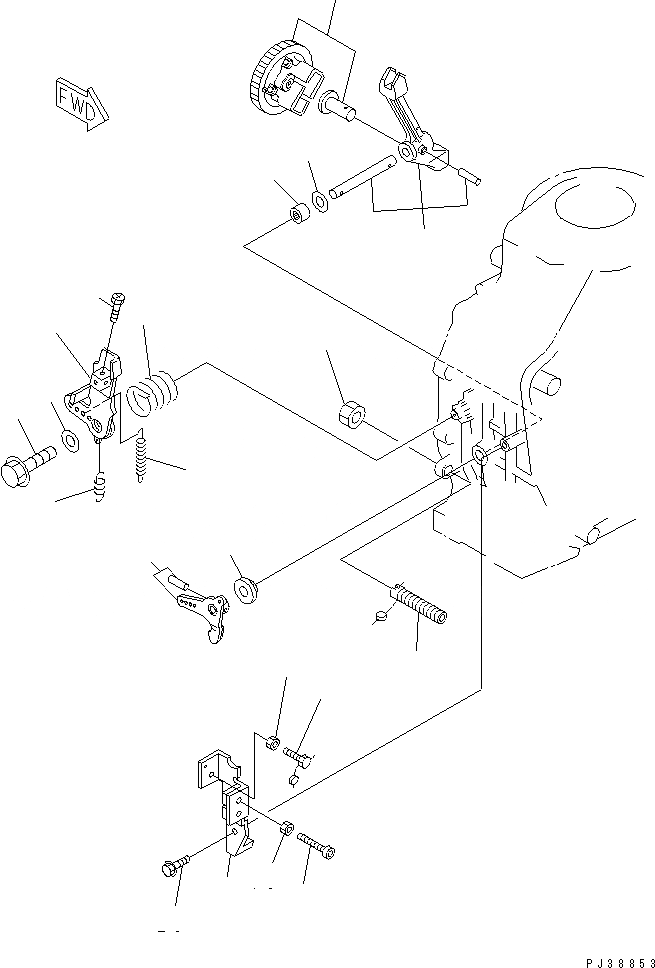 FWD

PJ38853