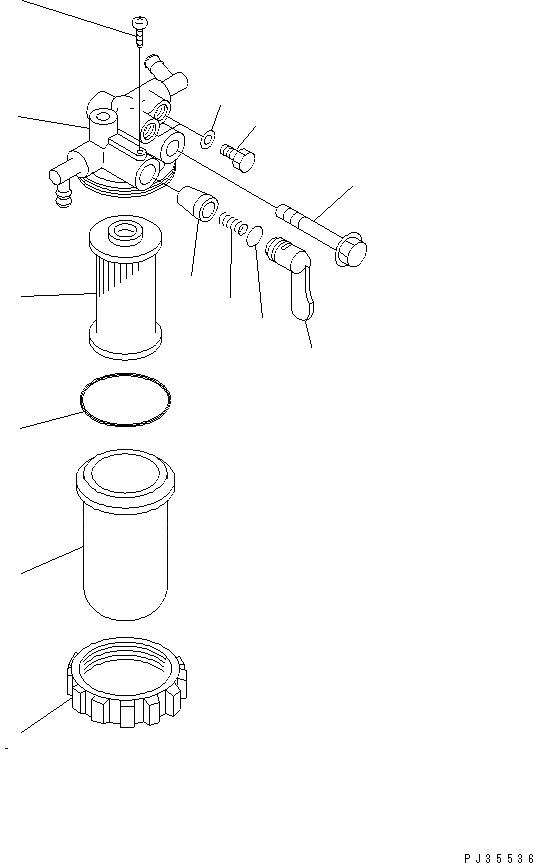 PJ35536