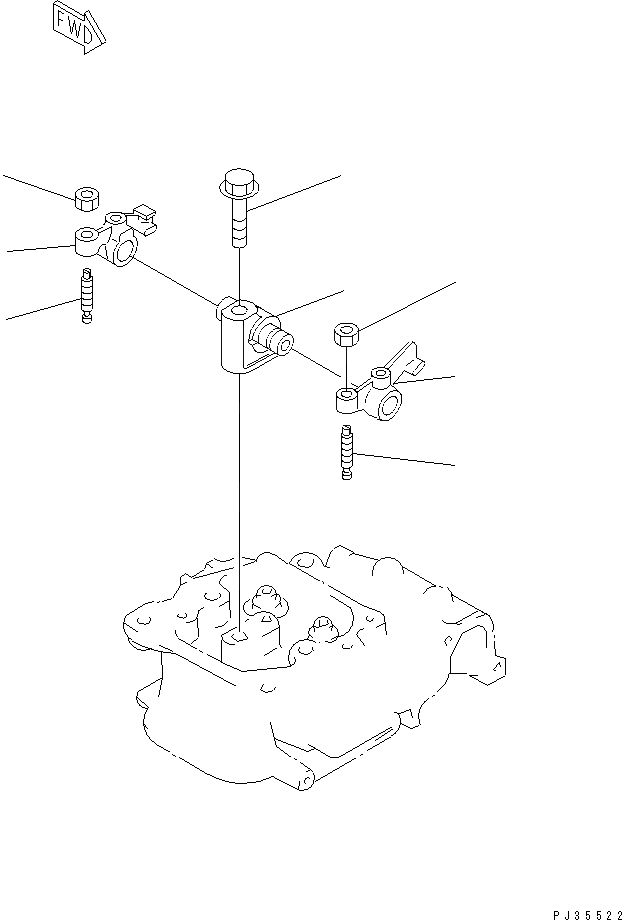 FWD

PJ35522