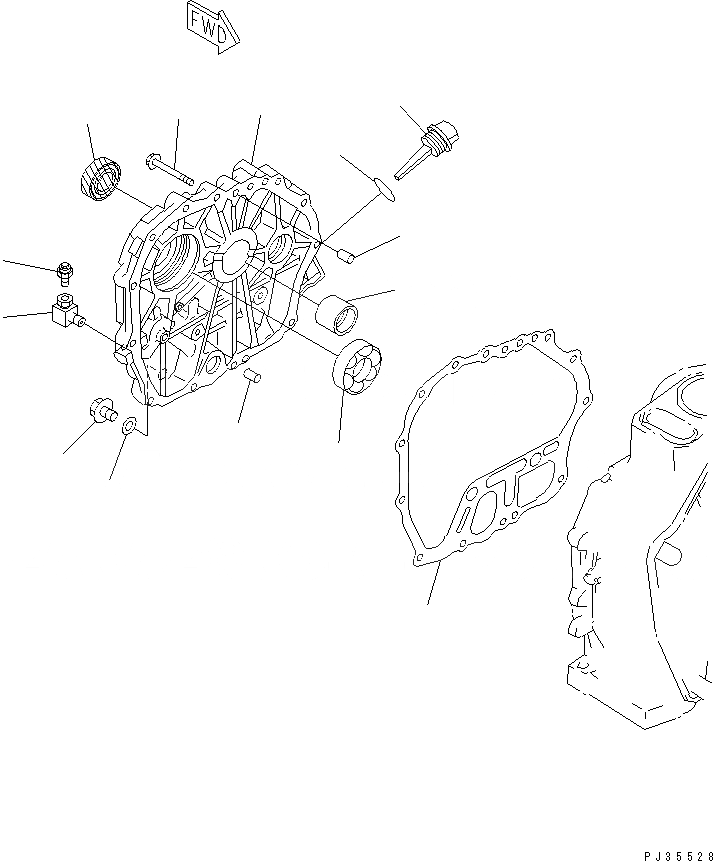 FWD

PJ35528