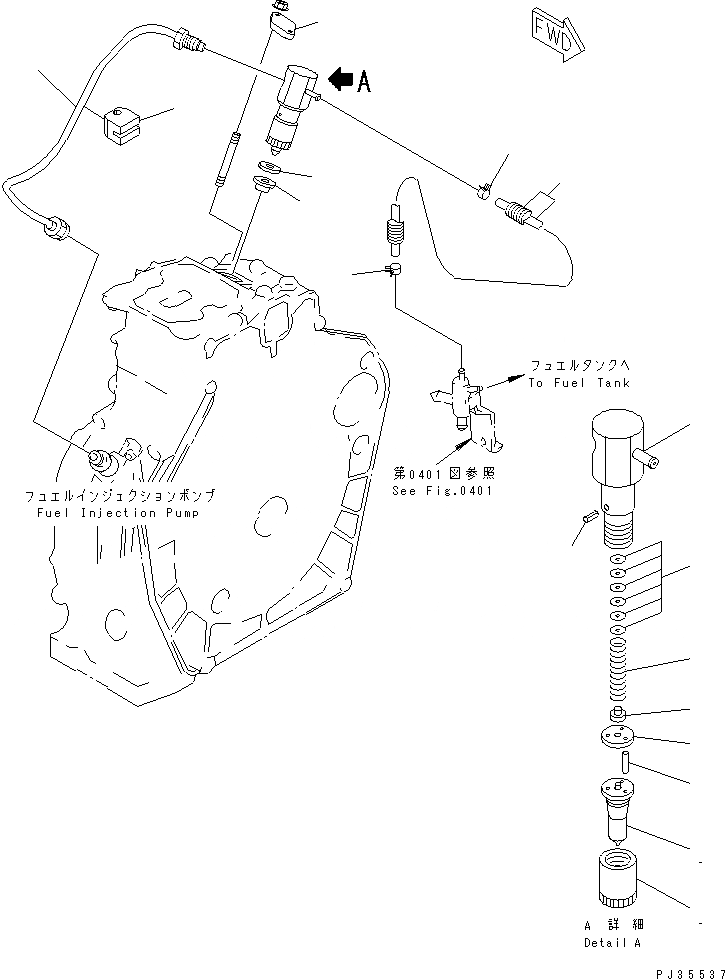 FWD

A

フュエルタンクへ
To Fuel Tank

第0401図参照
See Fig.0401

フュエルインジェクションポンプ
Fuel Injection Pump

A 詳細
Detail A

PJ35537