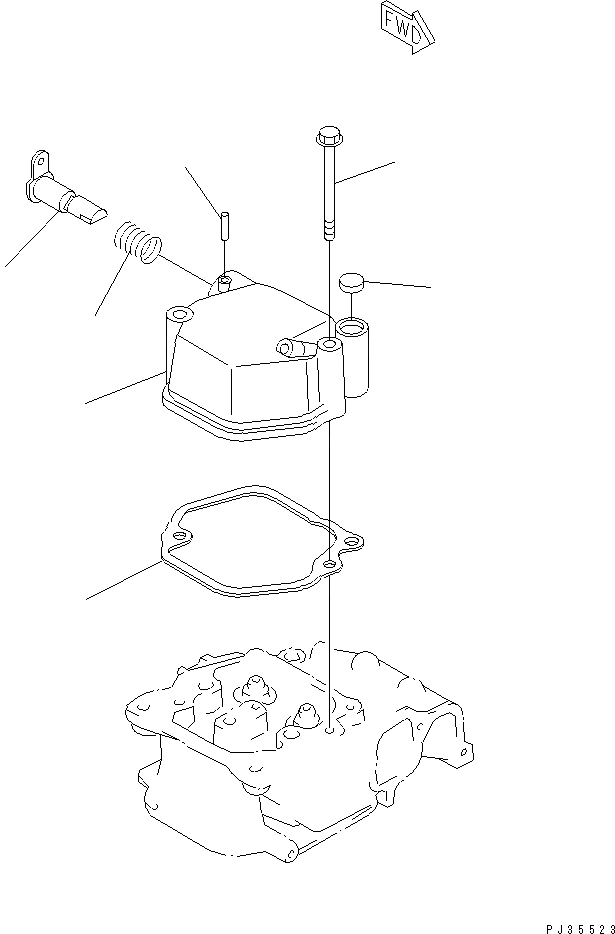 FWD

PJ35523