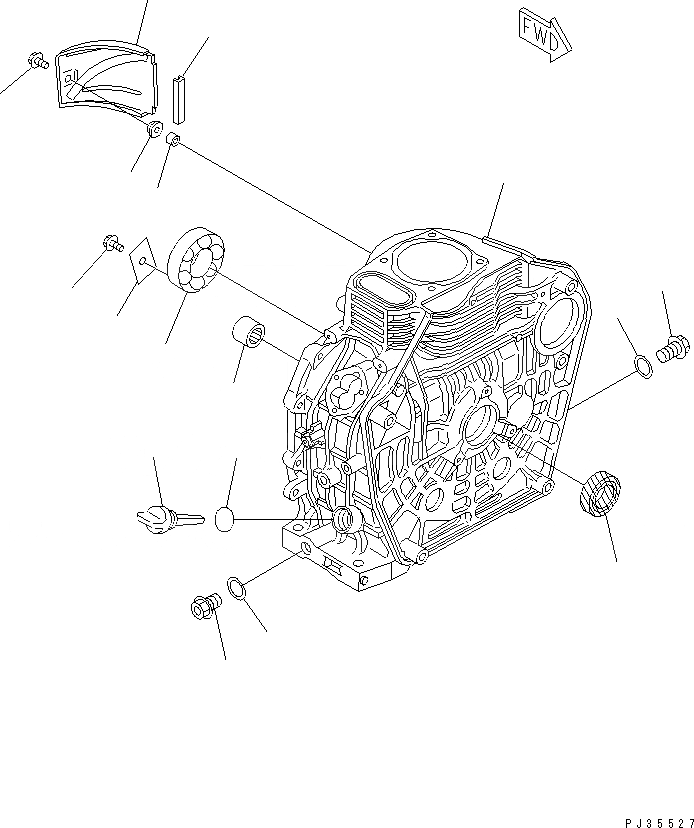 FWD

PJ35527