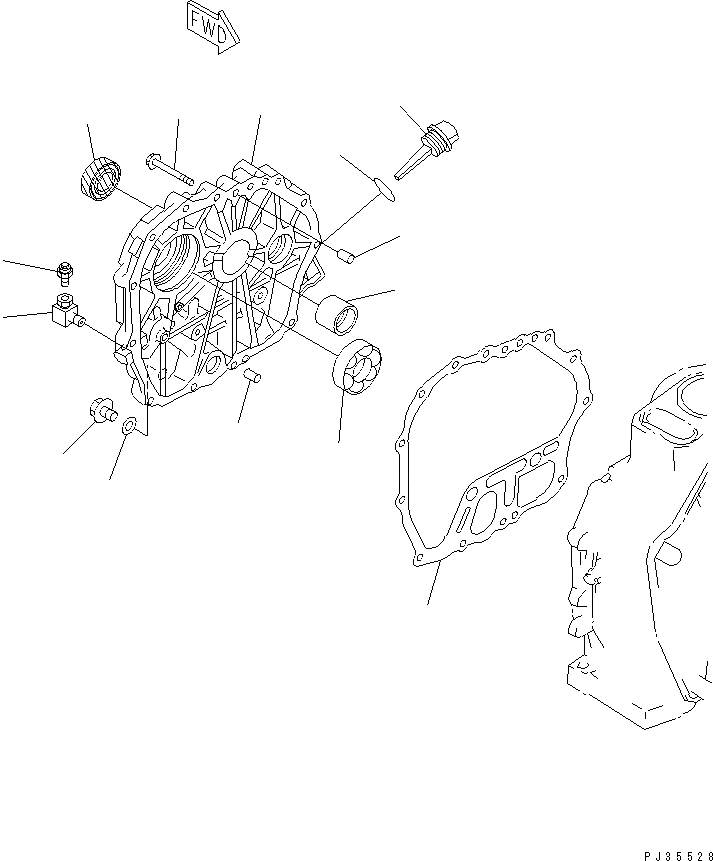 FWD

PJ35528