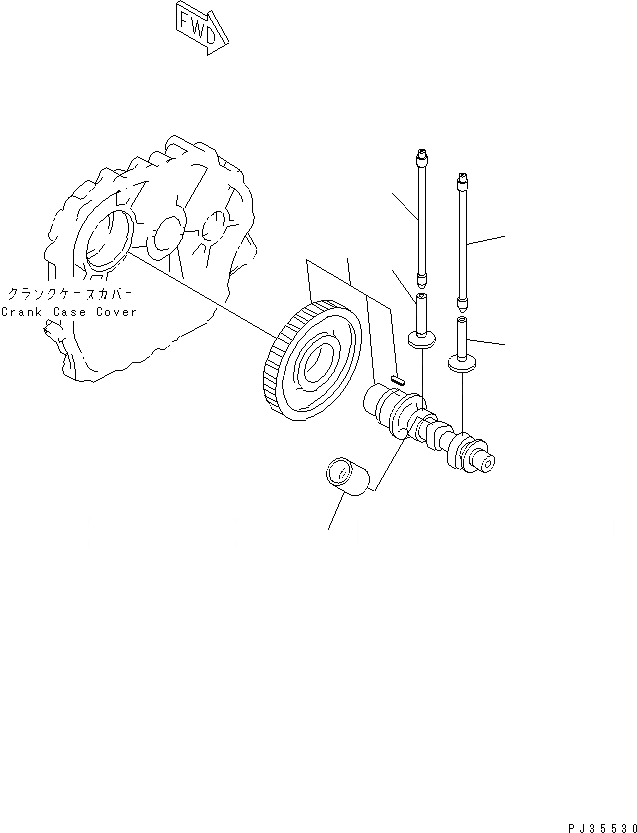 FWD

クランクケースカバー
Crank Case Cover

PJ35530