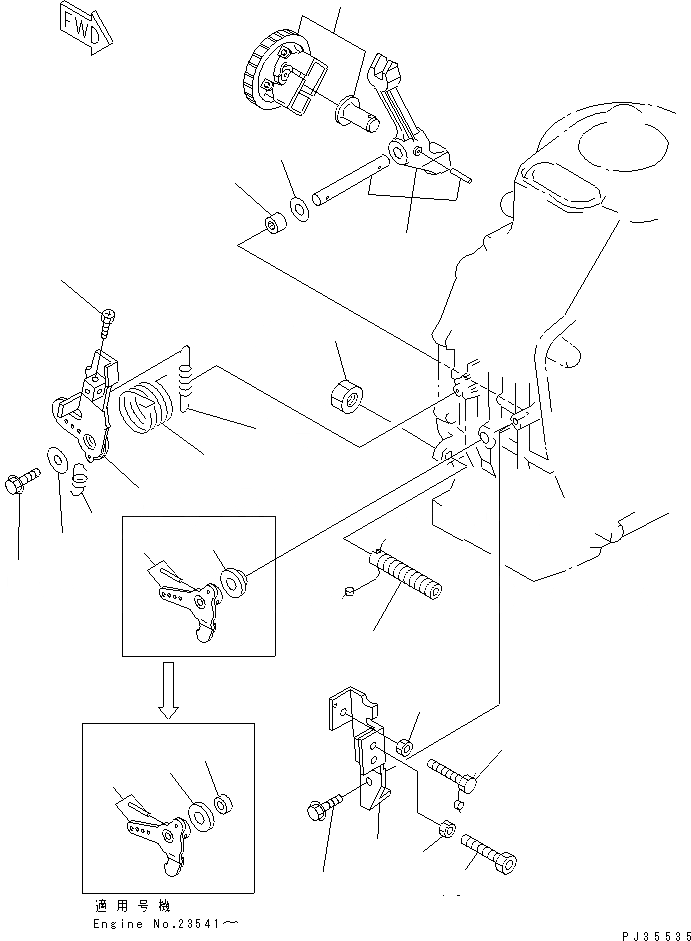 FWD

適用号機
Engine No.23541～

PJ35535