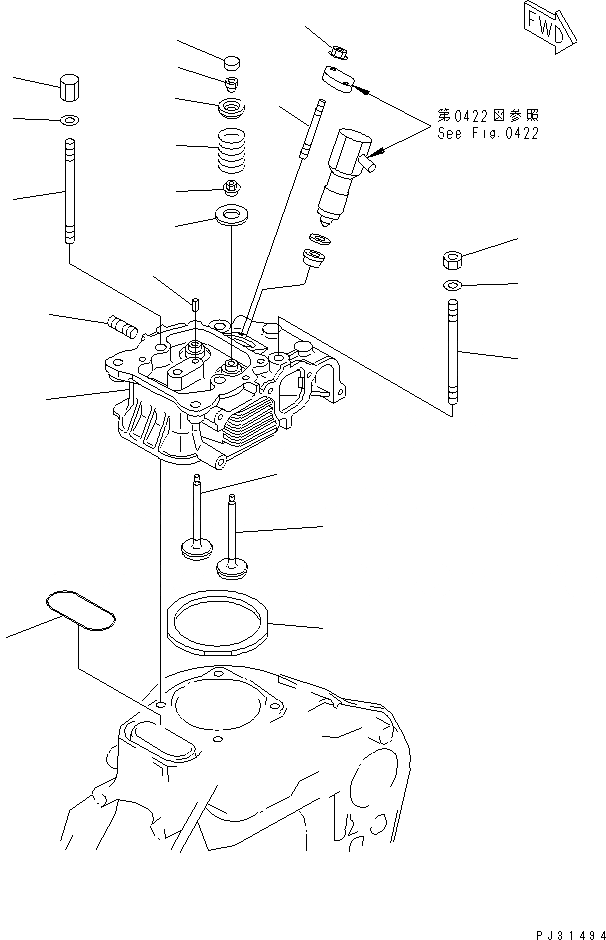 FWD

第0422図参照
See Fig.0422

PJ31494