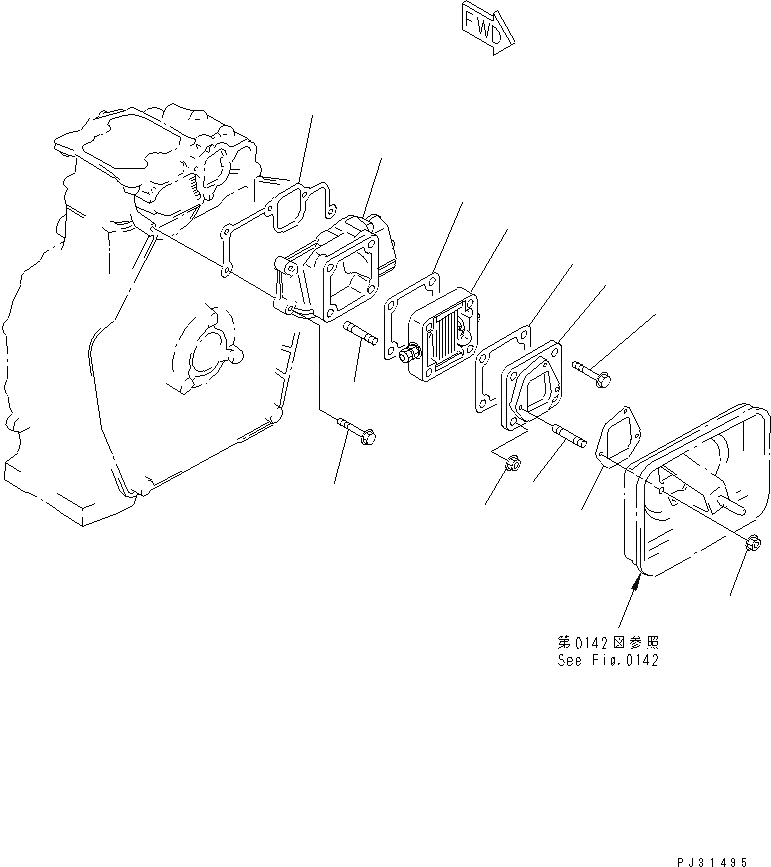 FWD

第0142図参照
See Fig.0142

PJ31495